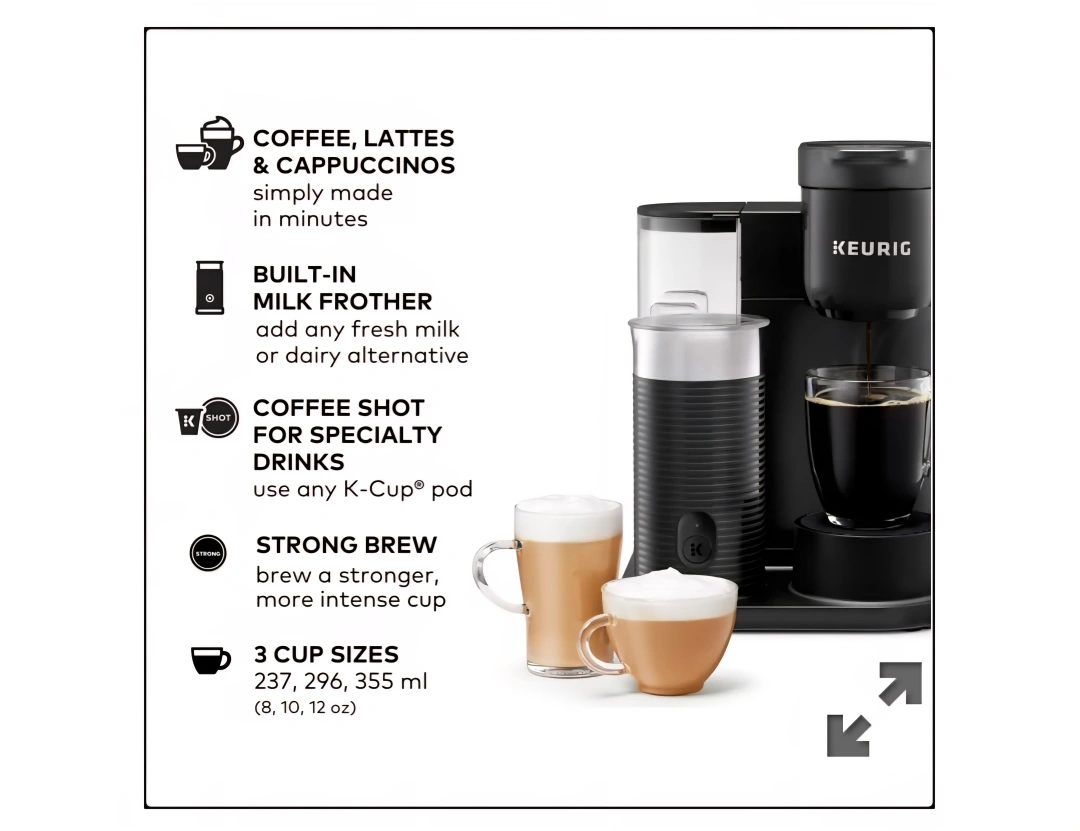 COFFEE, LATTES & CAPPUCCINOS
simply made in minutes

BUILT-IN MILK FROTHER
add any fresh milk or dairy alternative

K SHOT

COFFEE SHOT FOR SPECIALTY DRINKS
use any K-Cup® pod

STRONG

STRONG BREW
brew a stronger, more intense cup

3 CUP SIZES
237, 296, 355 ml
(8, 10, 12 oz)

KEURIG

K