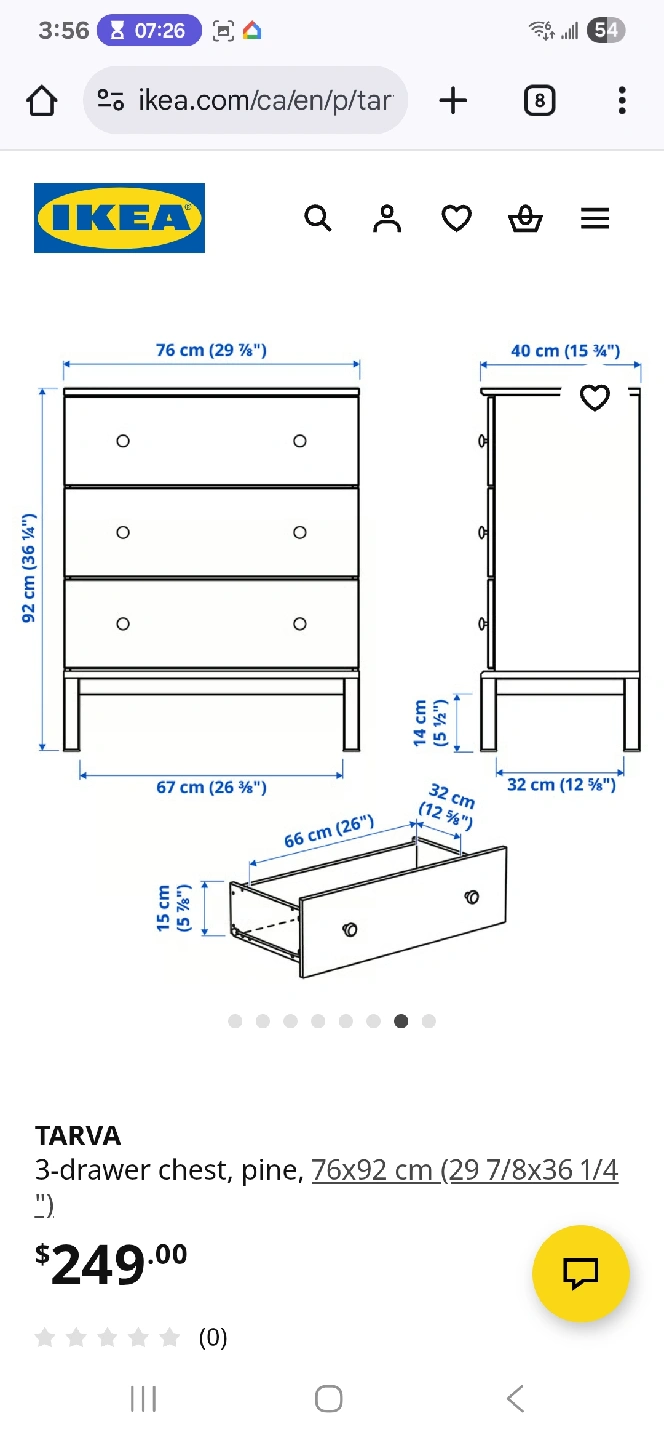 3:56 07:26 54

ikea.com/ca/en/p/tar

8

IKEA

76 cm (29 ⅞")

40 cm (15 ¾")

92 cm (36 ¼")

14 cm (5 ½")

67 cm (26 ⅜")

32 cm (12 ⅝")

66 cm (26")

32 cm (12 ⅝")

15 cm (5 ⅞")

TARVA
3-drawer chest, pine, 76x92 cm (29 7/8x36 1/4 ")

$249.00

(0)