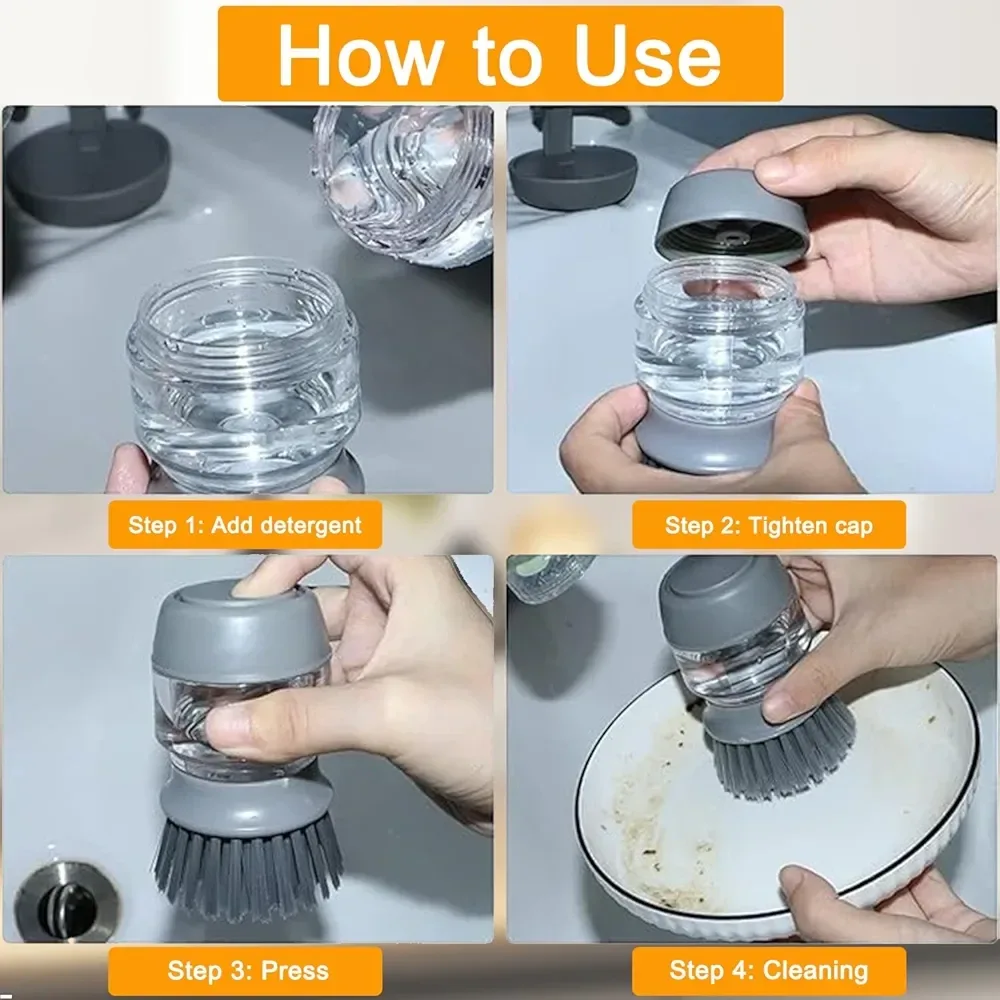 How to Use

Step 1: Add detergent

Step 2: Tighten cap

Step 3: Press

Step 4: Cleaning