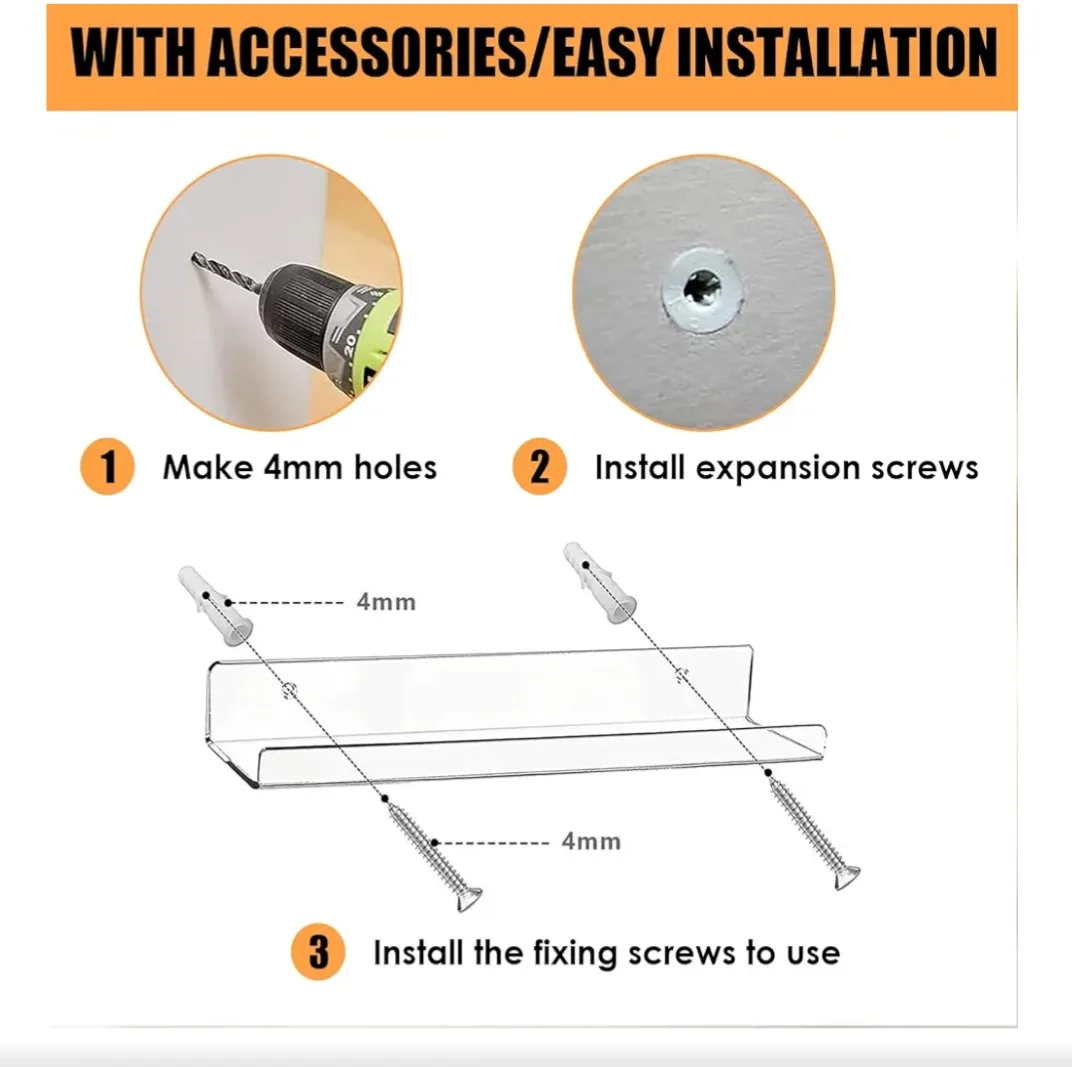 WITH ACCESSORIES/EASY INSTALLATION

20

1 Make 4mm holes

2 Install expansion screws

4mm

4mm

3 Install the fixing screws to use