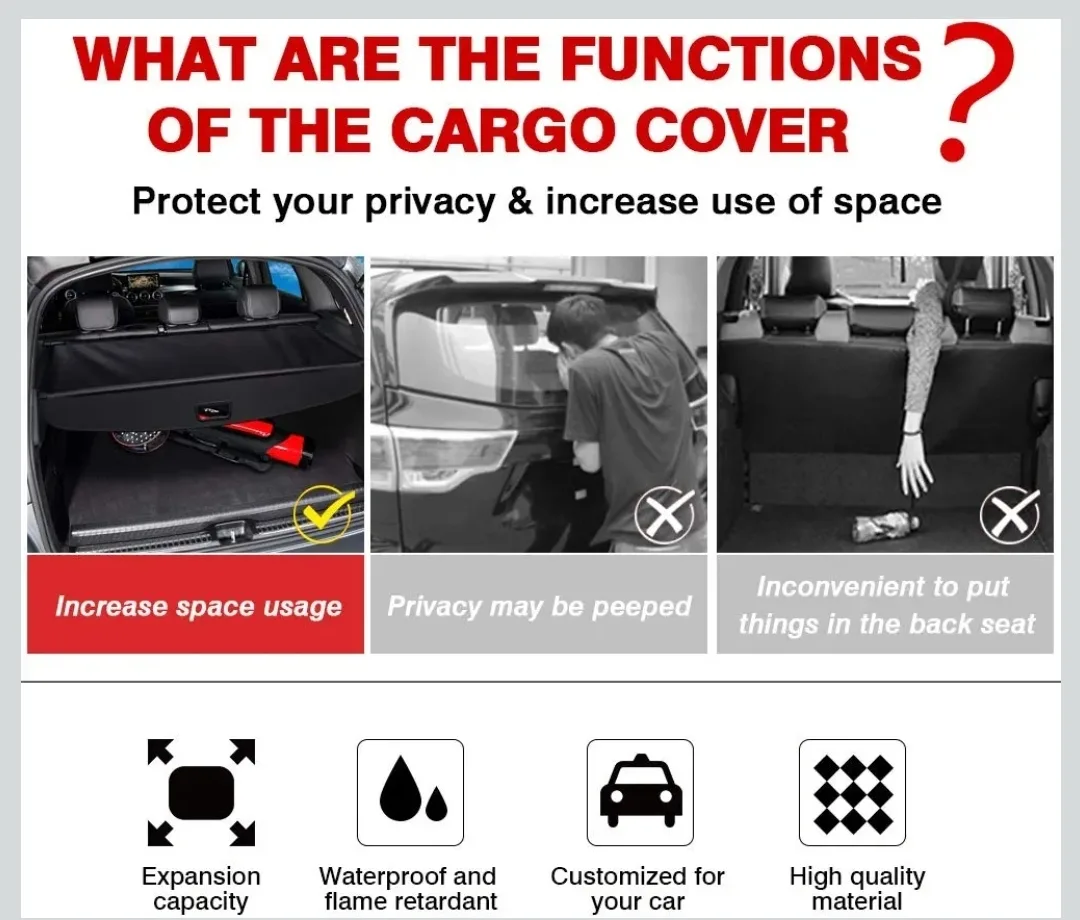 WHAT ARE THE FUNCTIONS OF THE CARGO COVER ?

Protect your privacy & increase use of space

Increase space usage

Privacy may be peeped

Inconvenient to put things in the back seat

Expansion capacity

Waterproof and flame retardant

Customized for your car

High quality material