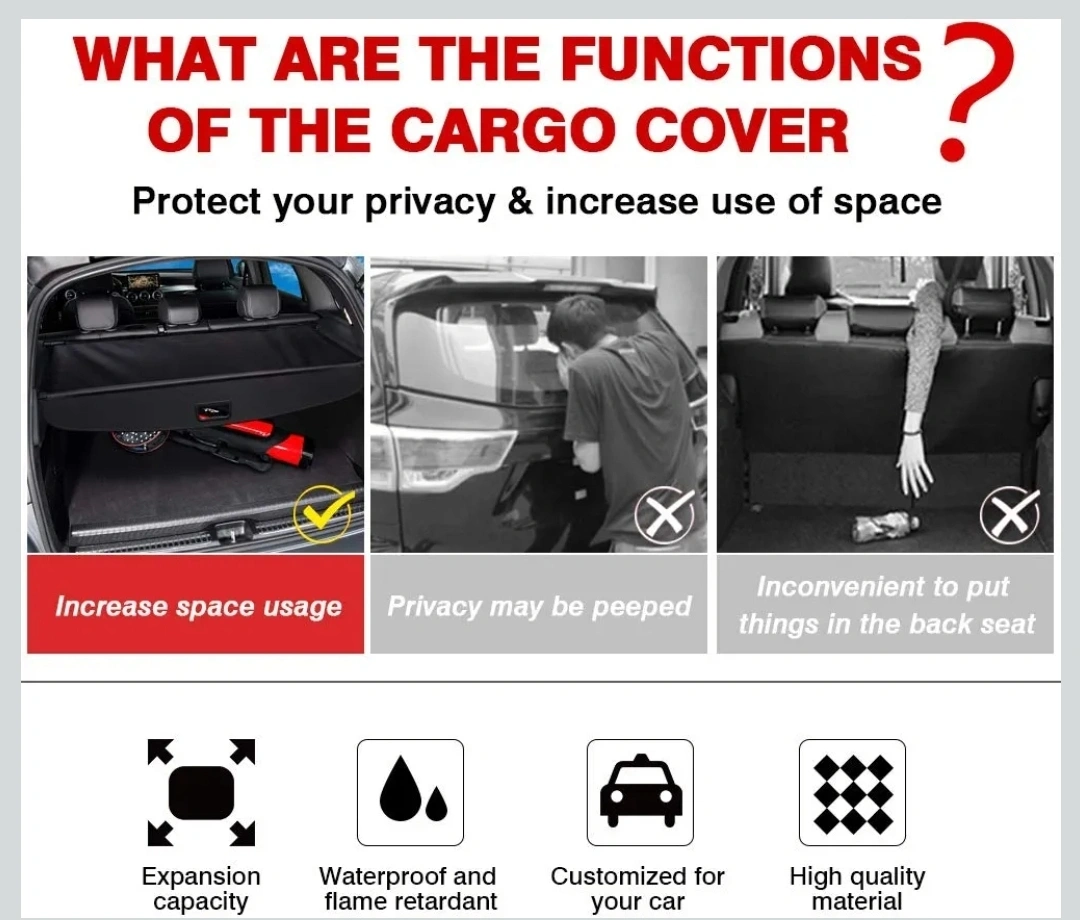 WHAT ARE THE FUNCTIONS OF THE CARGO COVER ?

Protect your privacy & increase use of space

Increase space usage

Privacy may be peeped

Inconvenient to put things in the back seat

Expansion capacity

Waterproof and flame retardant

Customized for your car

High quality material