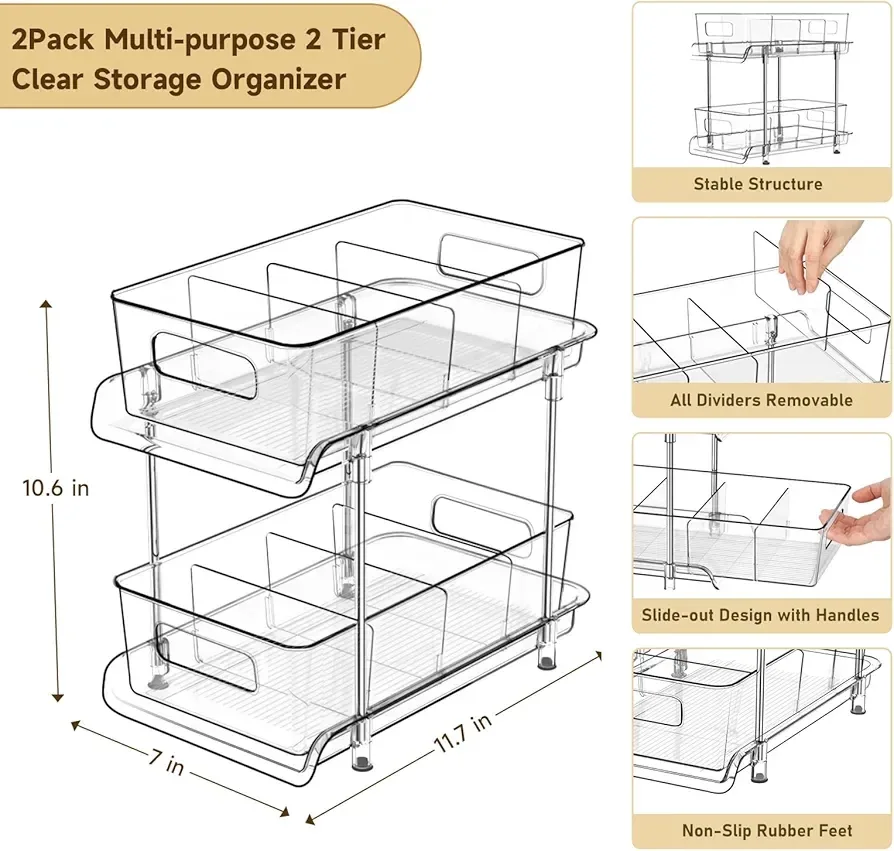 2Pack Multi-purpose 2 Tier Clear Storage Organizer

10.6 in

7 in

11.7 in

Stable Structure

All Dividers Removable

Slide-out Design with Handles

Non-Slip Rubber Feet