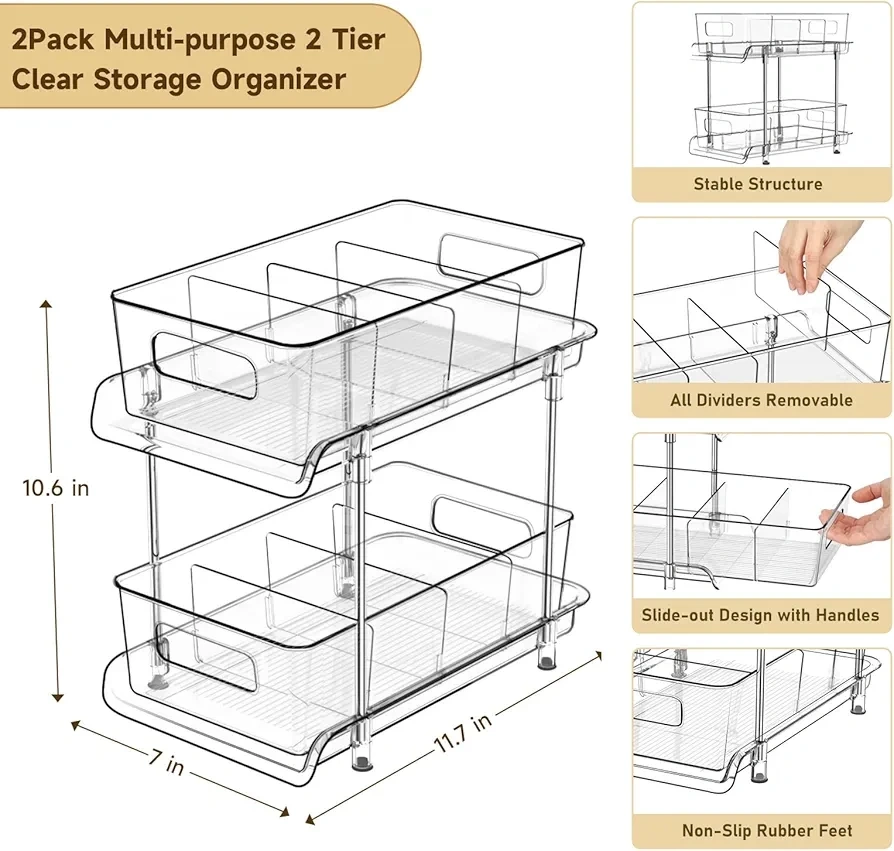 2Pack Multi-purpose 2 Tier Clear Storage Organizer

10.6 in

7 in

11.7 in

Stable Structure

All Dividers Removable

Slide-out Design with Handles

Non-Slip Rubber Feet