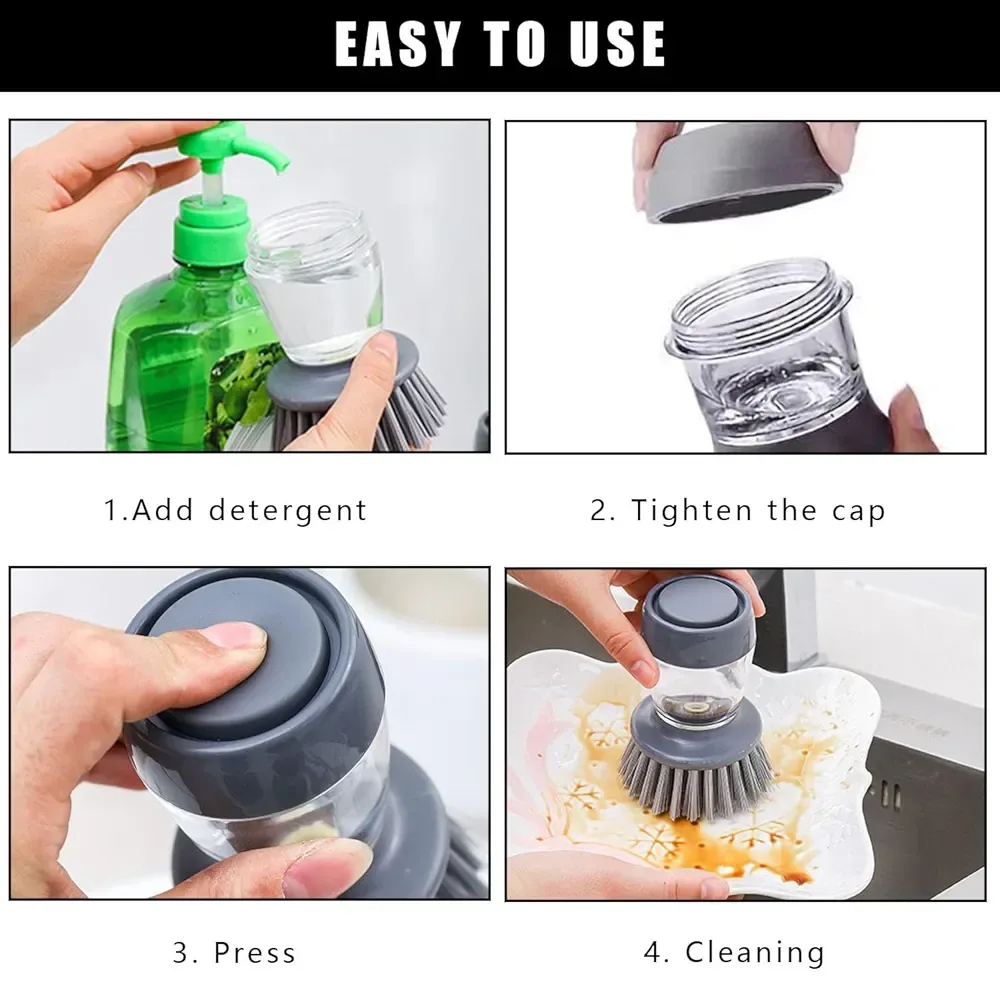 EASY TO USE

1.Add detergent

2. Tighten the cap

3. Press

4. Cleaning