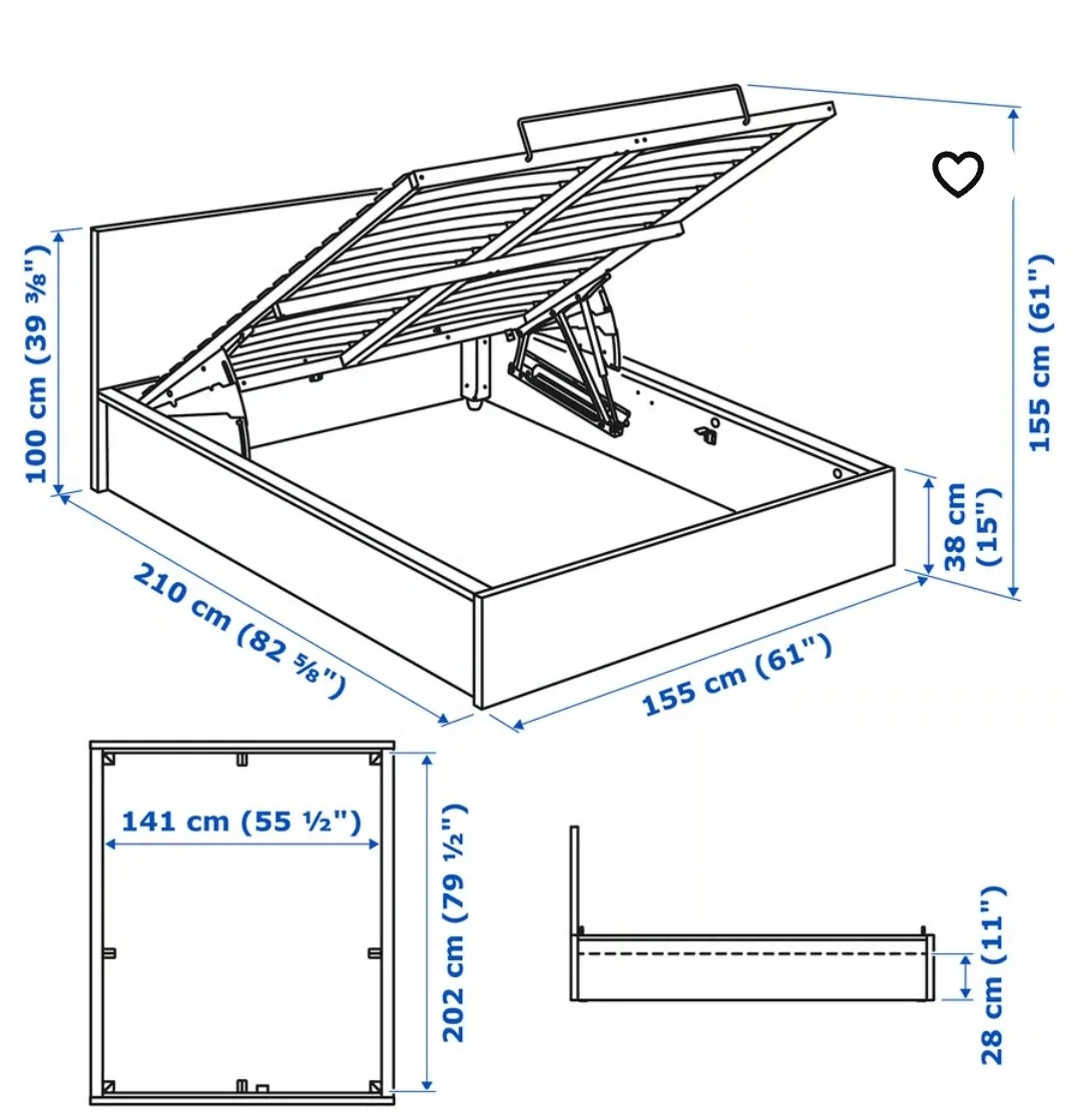 100 cm (39 ⅜")
155 cm (61")
38 cm (15")
210 cm (82 ⅝")
155 cm (61")
141 cm (55 ½")
202 cm (79 ½")
28 cm (11")