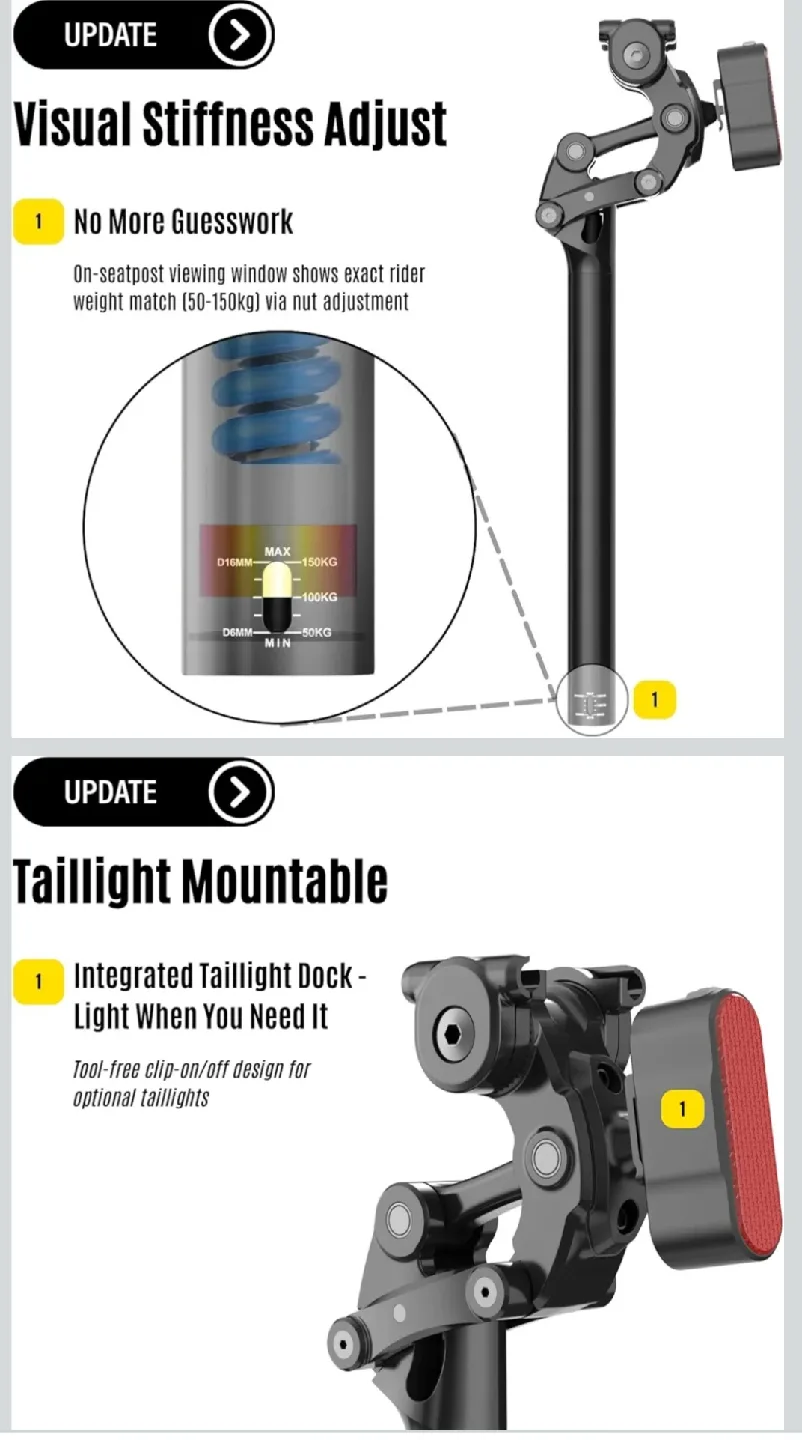 UPDATE

Visual Stiffness Adjust

1 No More Guesswork

On-seatpost viewing window shows exact rider weight match (50-150kg) via nut adjustment

MAX
D16MM 150KG
100KG
D6MM 50KG
MIN

1

UPDATE

Taillight Mountable

1 Integrated Taillight Dock - Light When You Need It

Tool-free clip-on/off design for optional taillights

1