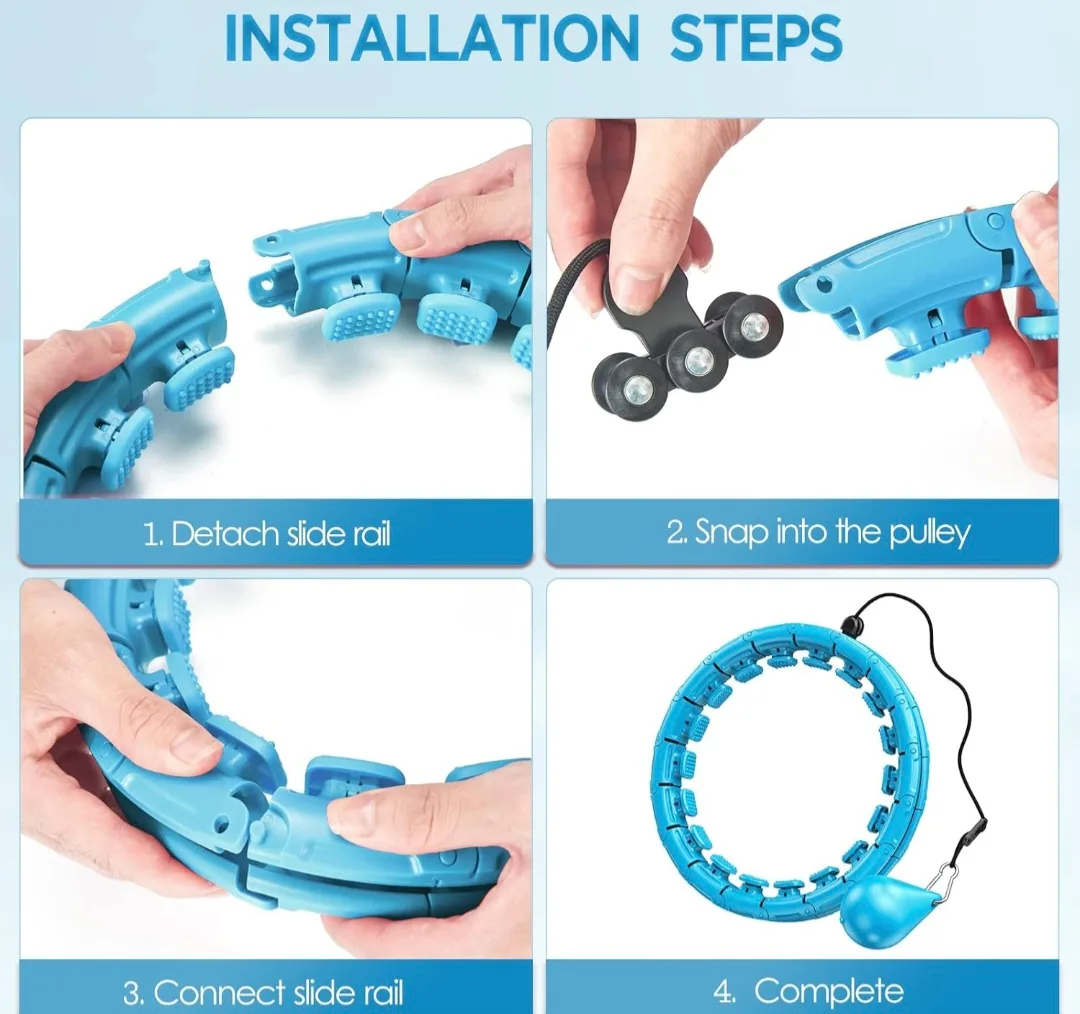 INSTALLATION STEPS

1. Detach slide rail

2. Snap into the pulley

3. Connect slide rail

4. Complete