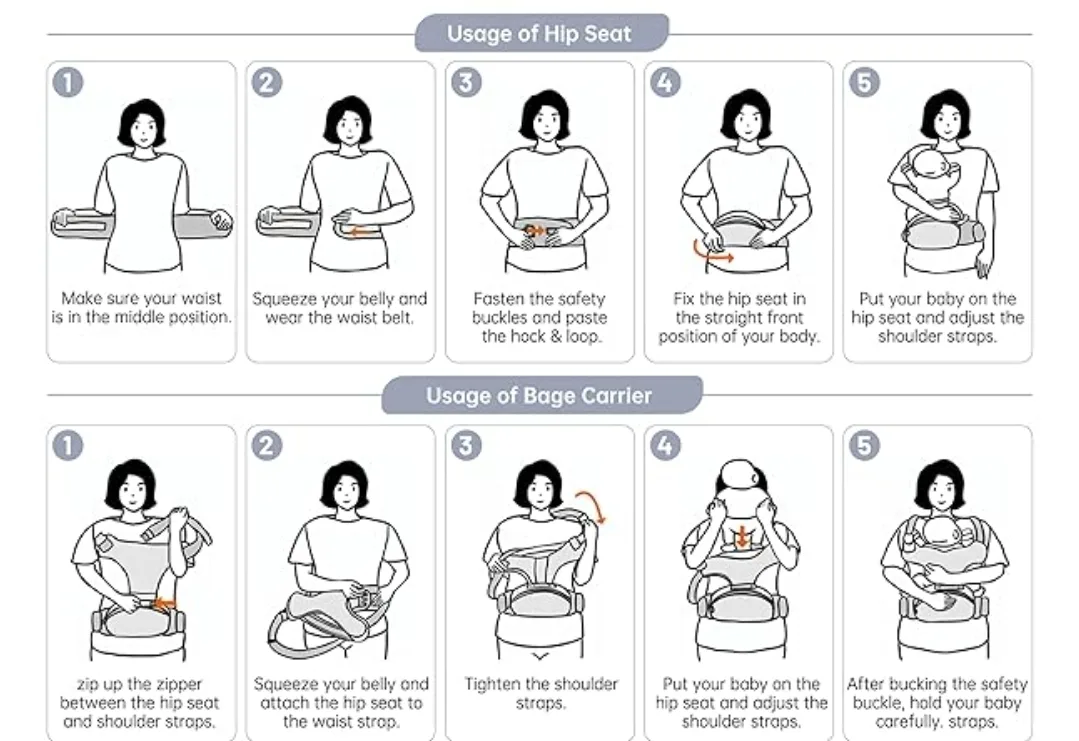 Usage of Hip Seat

1
Make sure your waist is in the middle position.

2
Squeeze your belly and wear the waist belt.

3
Fasten the safety buckles and paste the hock & loop.

4
Fix the hip seat in the straight front position of your body.

5
Put your baby on the hip seat and adjust the shoulder straps.

Usage of Bage Carrier

1
zip up the zipper between the hip seat and shoulder straps.

2
Squeeze your belly and attach the hip seat to the waist strap.

3
Tighten the shoulder straps.

4
Put your baby on the hip seat and adjust the shoulder straps.

5
After bucking the safety buckle, hold your baby carefully. straps.