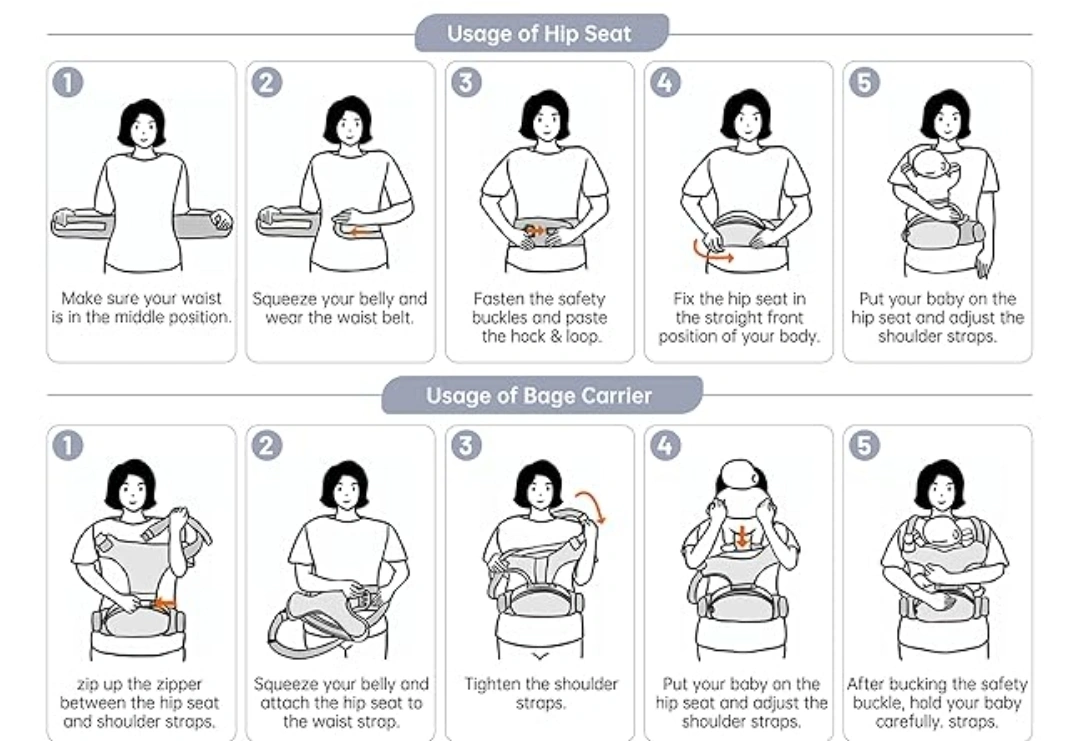 Usage of Hip Seat

1
Make sure your waist is in the middle position.

2
Squeeze your belly and wear the waist belt.

3
Fasten the safety buckles and paste the hock & loop.

4
Fix the hip seat in the straight front position of your body.

5
Put your baby on the hip seat and adjust the shoulder straps.

Usage of Bage Carrier

1
zip up the zipper between the hip seat and shoulder straps.

2
Squeeze your belly and attach the hip seat to the waist strap.

3
Tighten the shoulder straps.

4
Put your baby on the hip seat and adjust the shoulder straps.

5
After bucking the safety buckle, hold your baby carefully. straps.