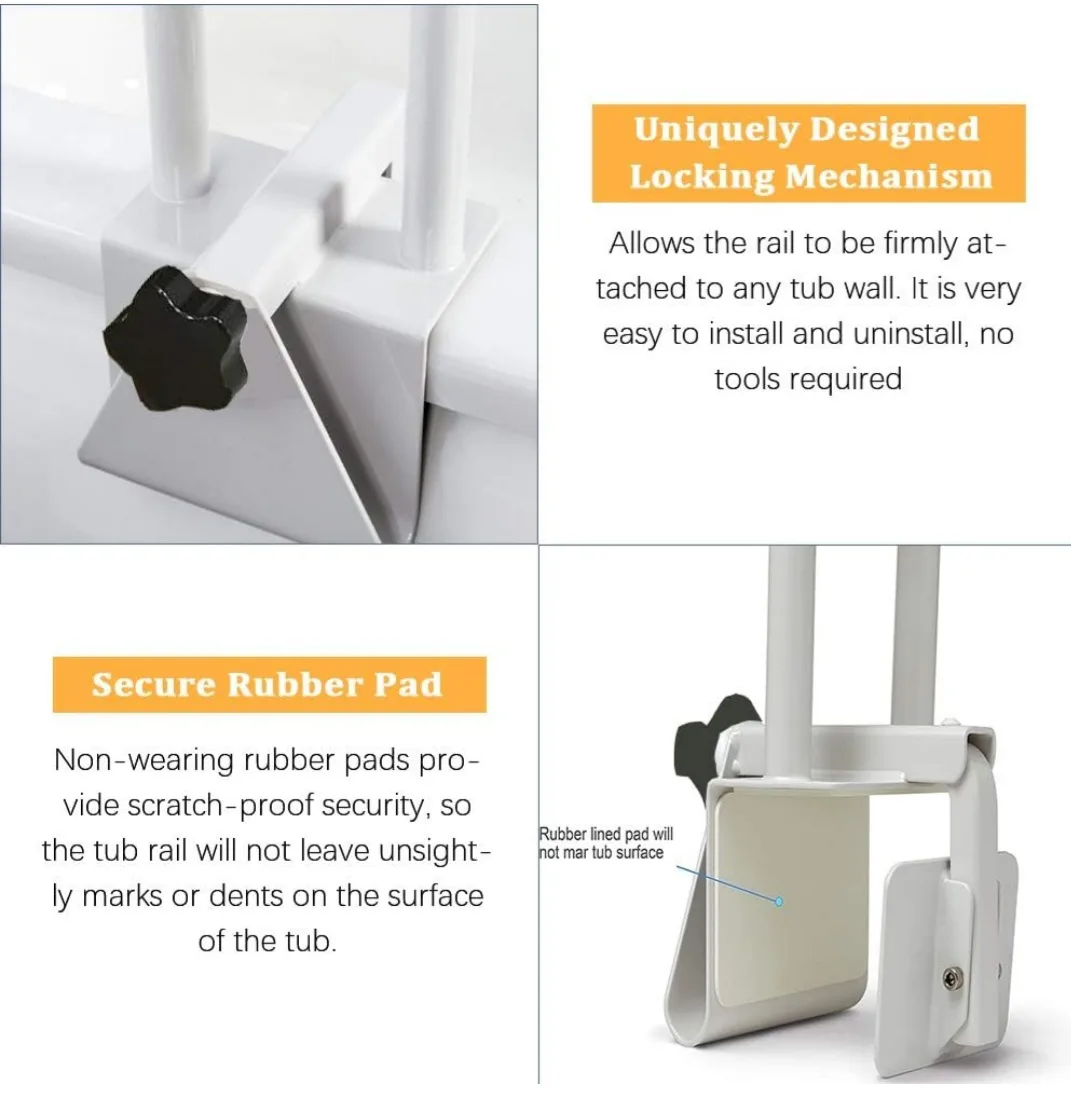 Uniquely Designed Locking Mechanism

Allows the rail to be firmly attached to any tub wall. It is very easy to install and uninstall, no tools required

Secure Rubber Pad

Non-wearing rubber pads provide scratch-proof security, so the tub rail will not leave unsightly marks or dents on the surface of the tub.

Rubber lined pad will not mar tub surface