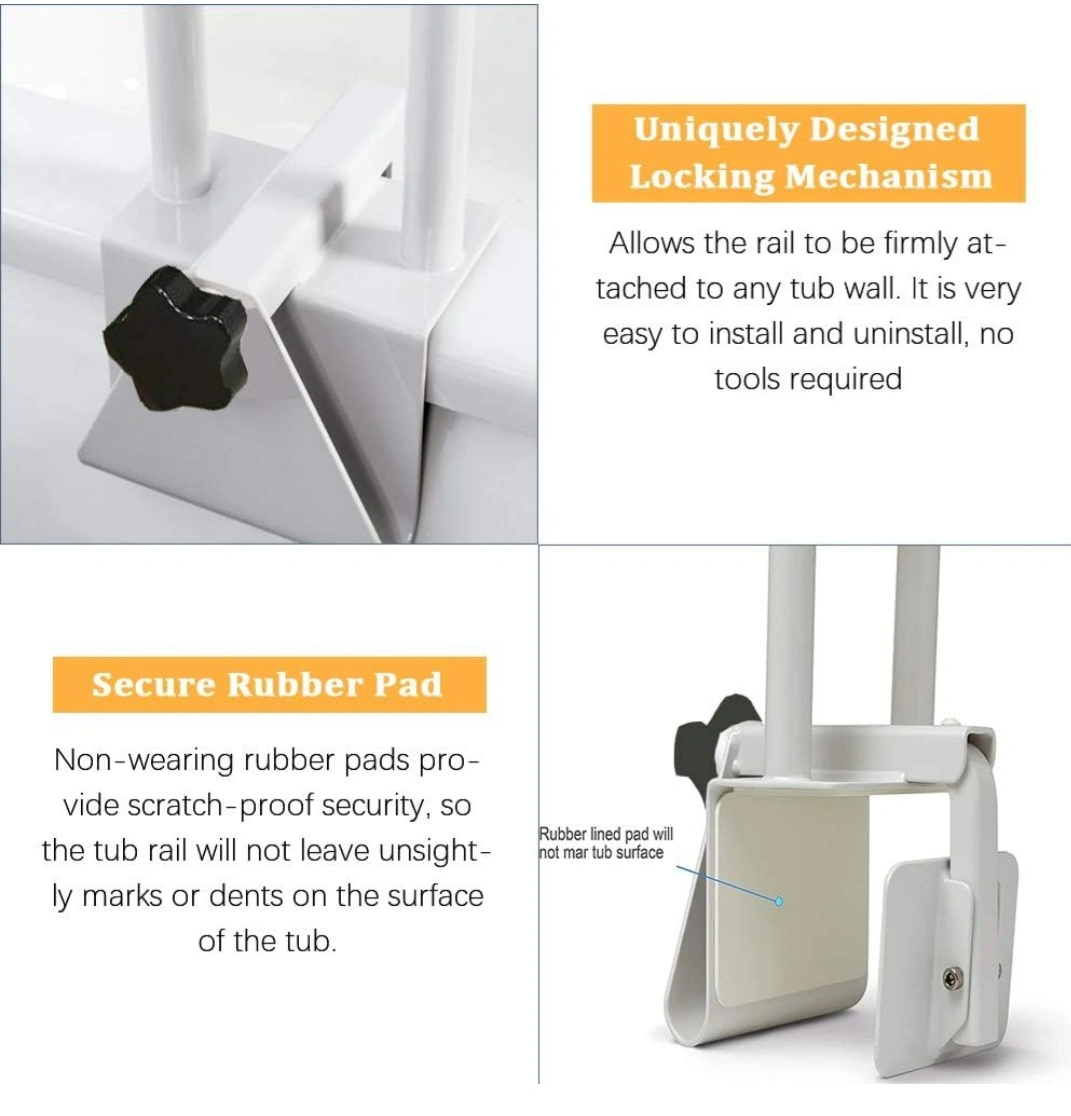 Uniquely Designed Locking Mechanism

Allows the rail to be firmly attached to any tub wall. It is very easy to install and uninstall, no tools required

Secure Rubber Pad

Non-wearing rubber pads provide scratch-proof security, so the tub rail will not leave unsightly marks or dents on the surface of the tub.

Rubber lined pad will not mar tub surface