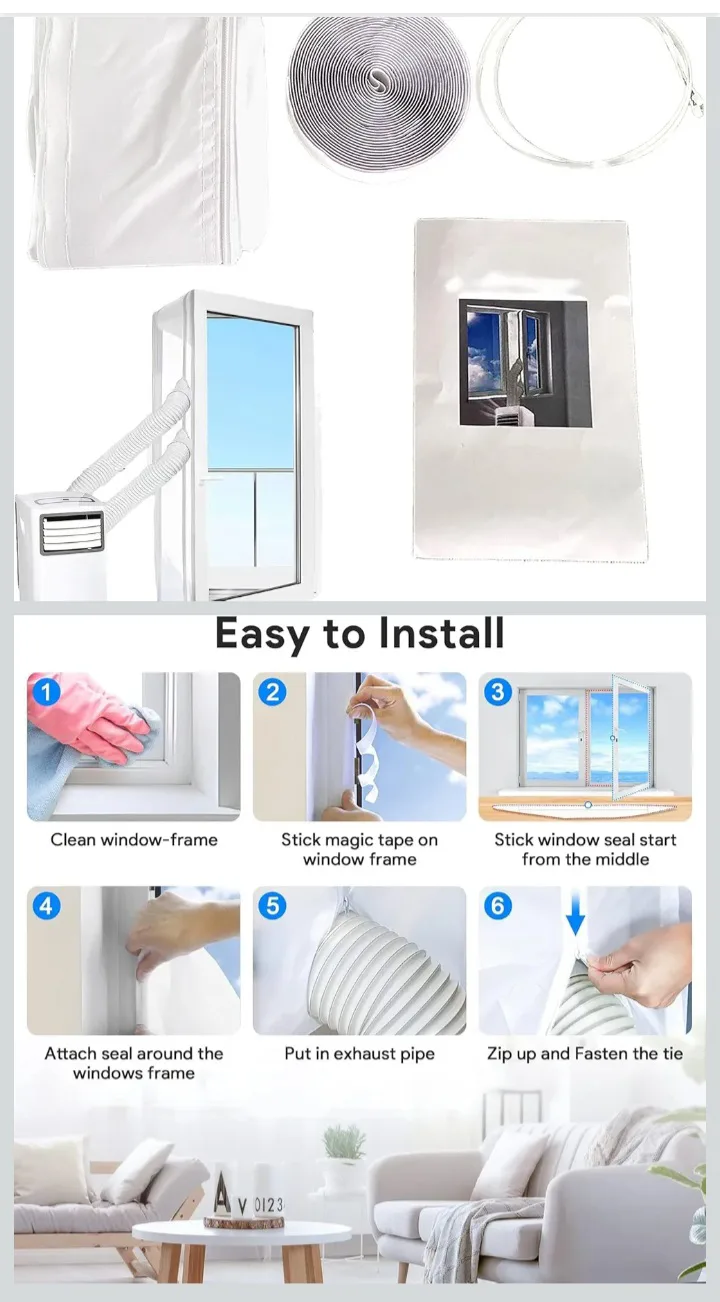 Easy to Install

1
Clean window-frame

2
Stick magic tape on window frame

3
Stick window seal start from the middle

4
Attach seal around the windows frame

5
Put in exhaust pipe

6
Zip up and Fasten the tie

A V 0123