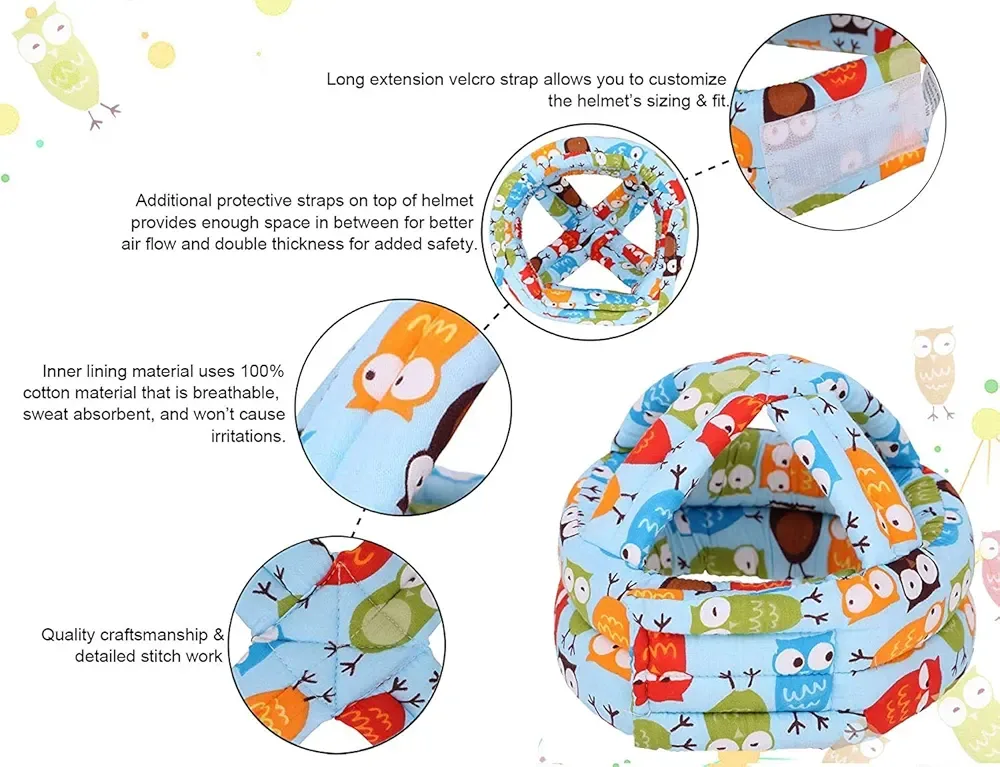 Long extension velcro strap allows you to customize the helmet's sizing & fit.

Additional protective straps on top of helmet provides enough space in between for better air flow and double thickness for added safety.

Inner lining material uses 100% cotton material that is breathable, sweat absorbent, and won't cause irritations.

Quality craftsmanship & detailed stitch work