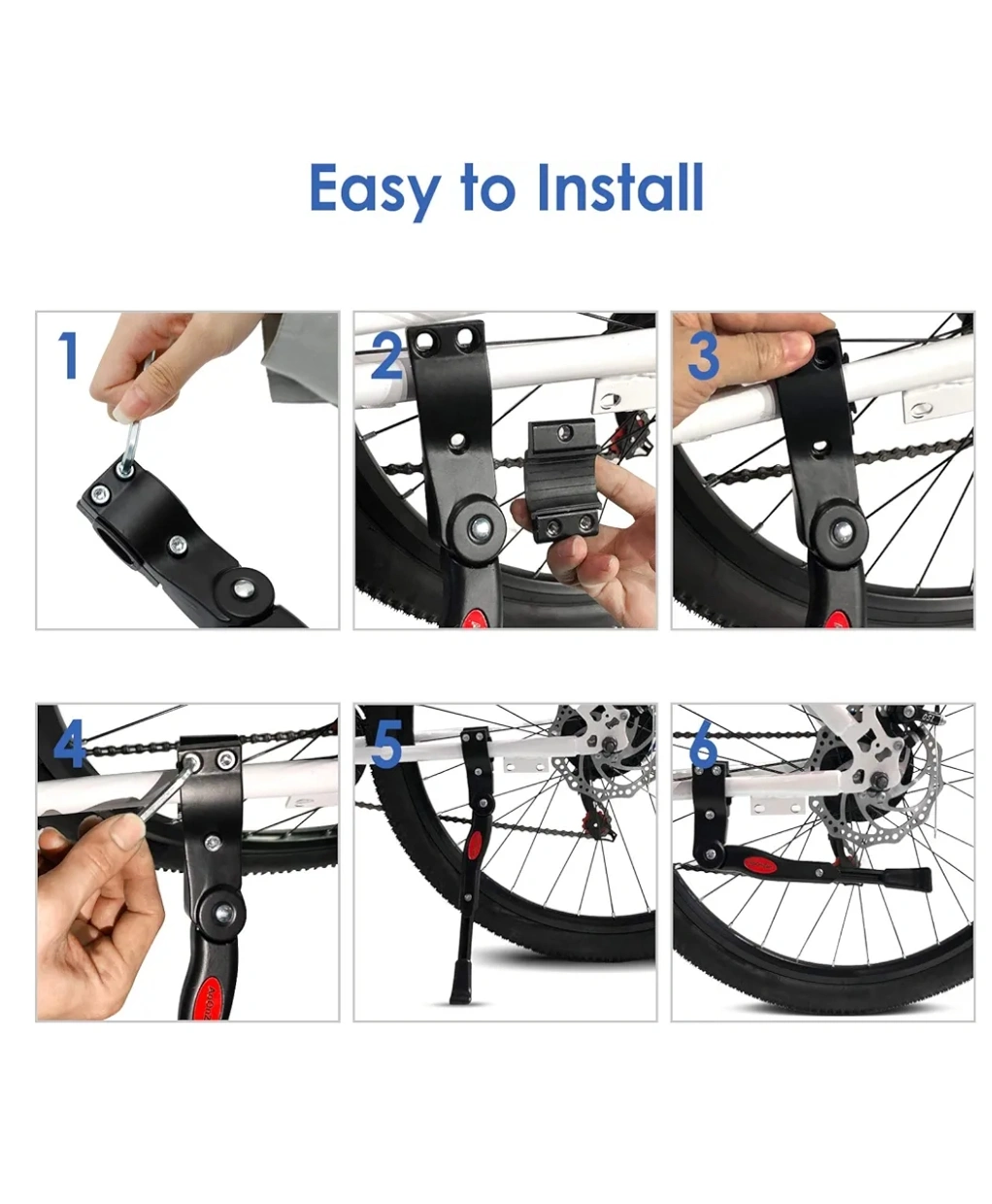 Easy to Install

1

2

3

4

5

6