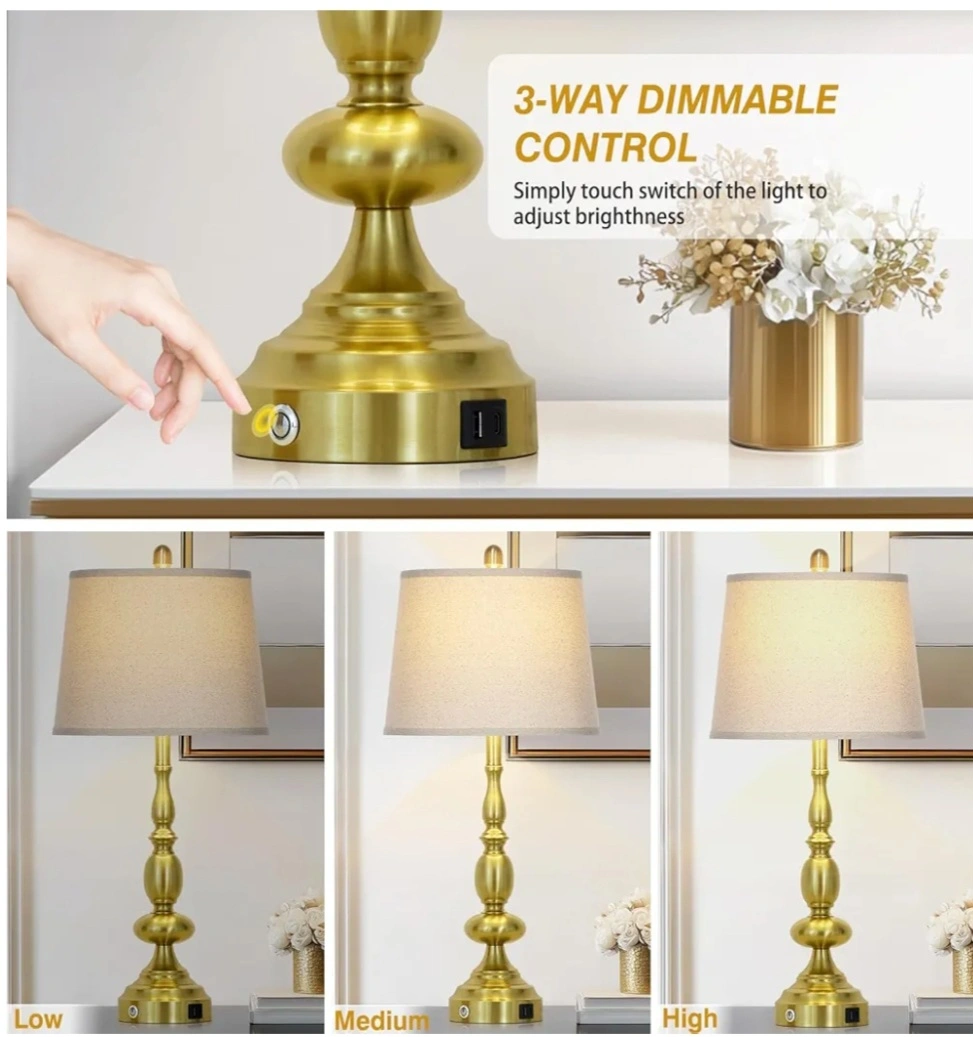 3-WAY DIMMABLE CONTROL

Simply touch switch of the light to adjust brightness

Low

Medium

High