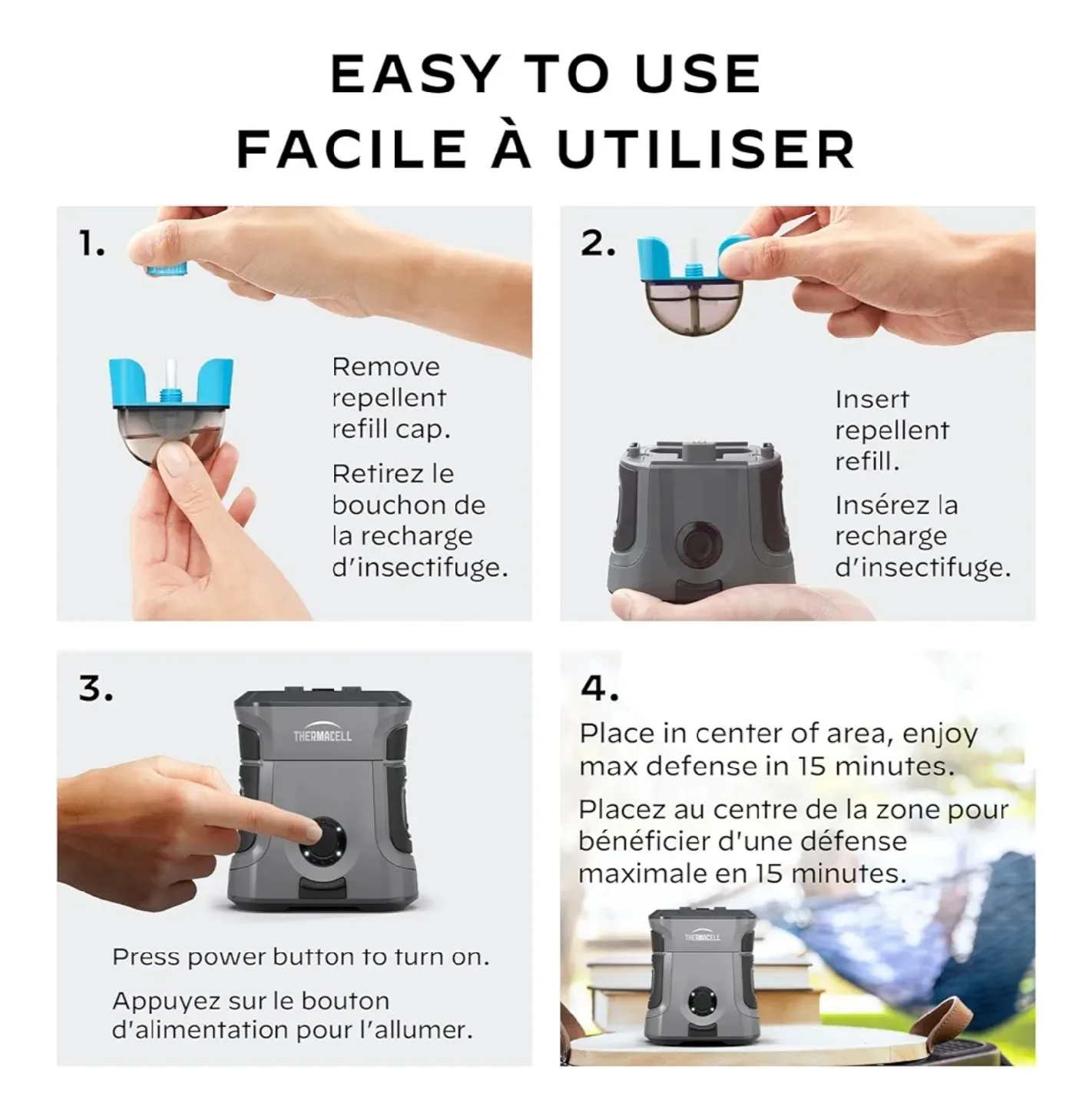 EASY TO USE
FACILE À UTILISER

1.

Remove repellent refill cap.

Retirez le bouchon de la recharge d'insectifuge.

2.

Insert repellent refill.

Insérez la recharge d'insectifuge.

3.

THERMACELL

Press power button to turn on.

Appuyez sur le bouton d'alimentation pour l'allumer.

4.

Place in center of area, enjoy max defense in 15 minutes.

Placez au centre de la zone pour bénéficier d'une défense maximale en 15 minutes.

THERMACELL