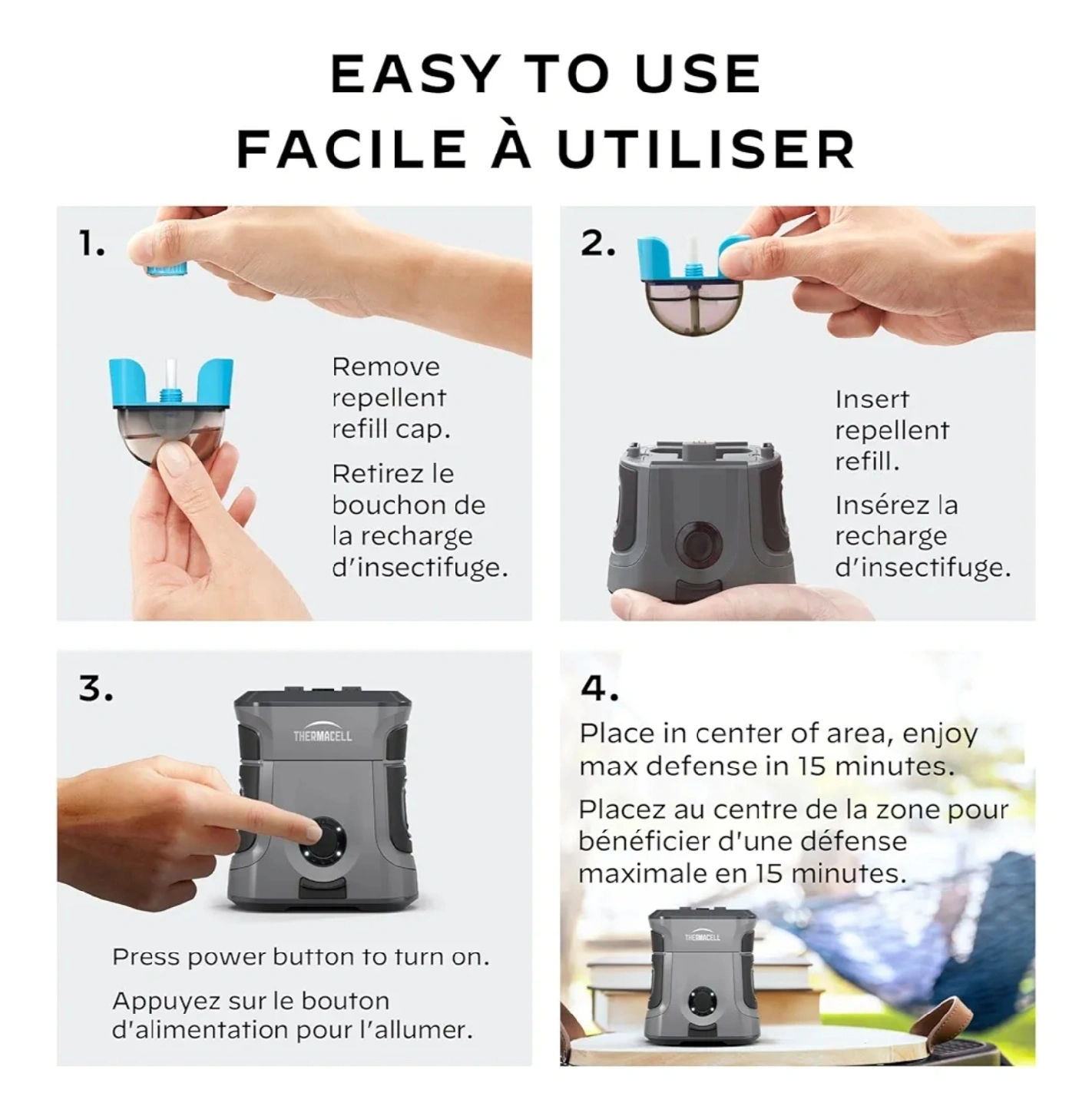 EASY TO USE
FACILE À UTILISER

1.

Remove repellent refill cap.

Retirez le bouchon de la recharge d'insectifuge.

2.

Insert repellent refill.

Insérez la recharge d'insectifuge.

3.

THERMACELL

Press power button to turn on.

Appuyez sur le bouton d'alimentation pour l'allumer.

4.

Place in center of area, enjoy max defense in 15 minutes.

Placez au centre de la zone pour bénéficier d'une défense maximale en 15 minutes.

THERMACELL