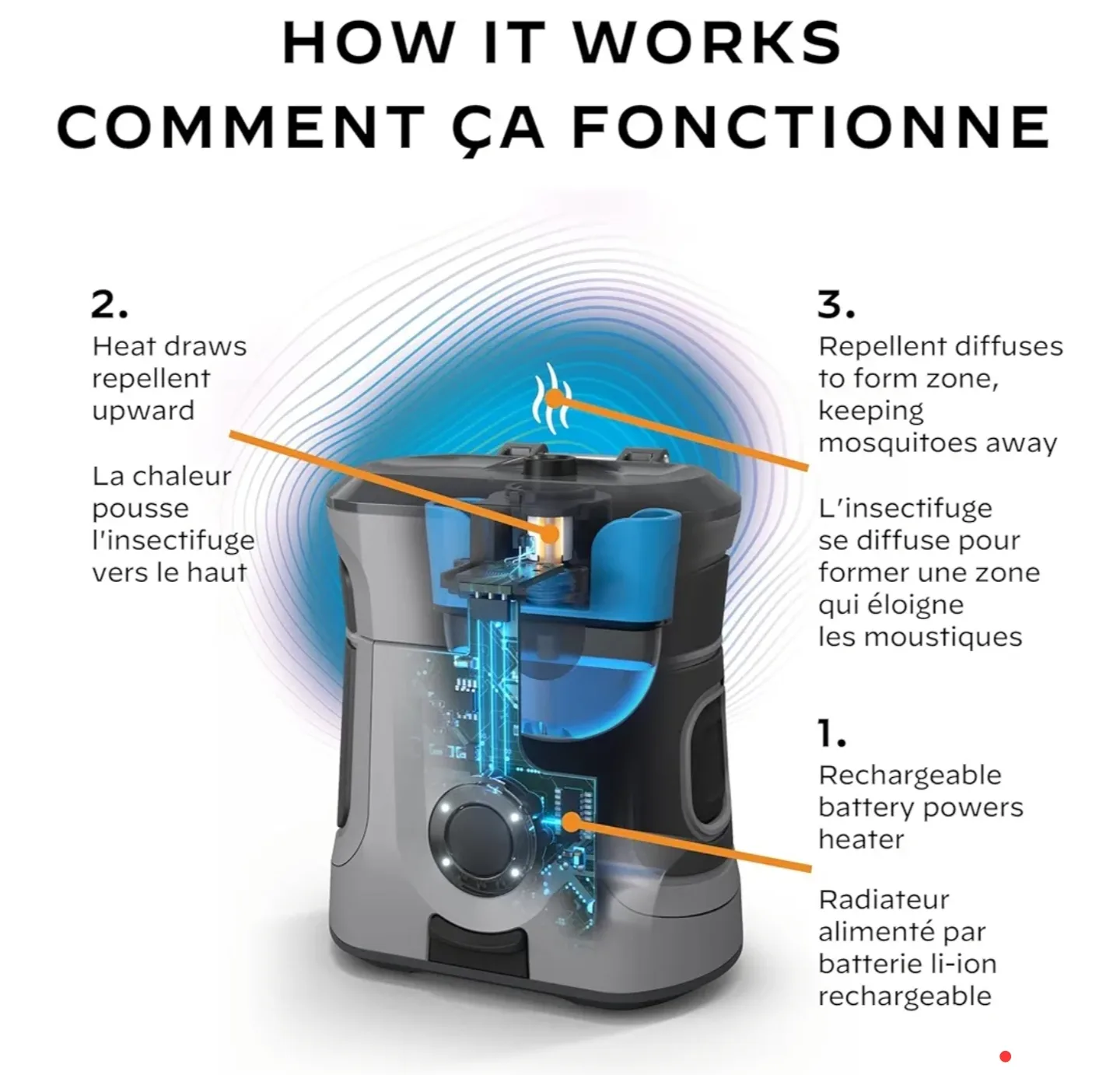 HOW IT WORKS
COMMENT ÇA FONCTIONNE

2.
Heat draws repellent upward

La chaleur pousse l'insectifuge vers le haut

3.
Repellent diffuses to form zone, keeping mosquitoes away

L'insectifuge se diffuse pour former une zone qui éloigne les moustiques

1.
Rechargeable battery powers heater

Radiateur alimenté par batterie li-ion rechargeable