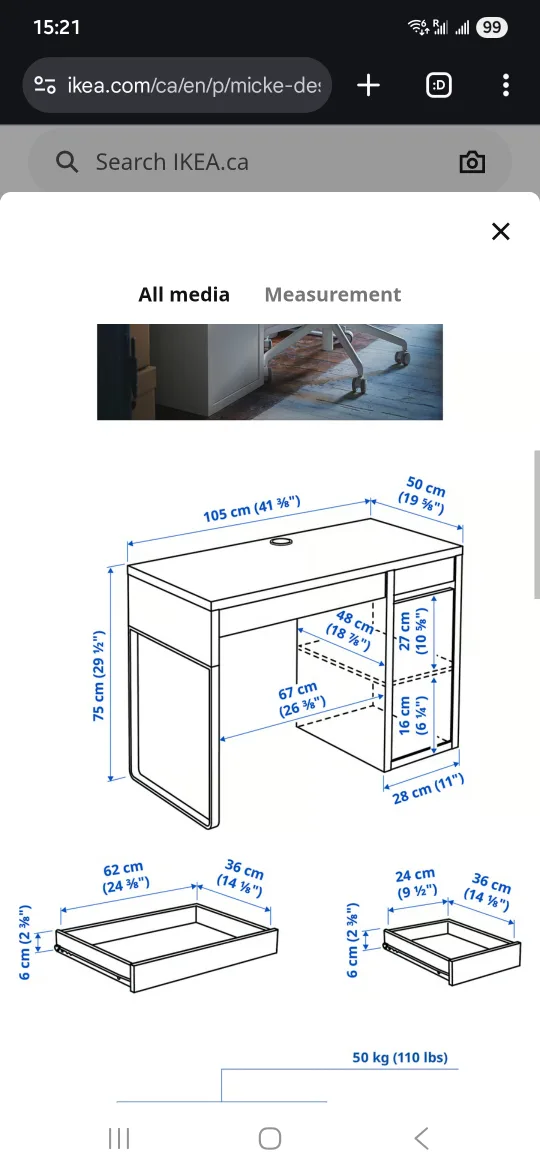 15:21

99

ikea.com/ca/en/p/micke-des

:D

Search IKEA.ca

All media Measurement

105 cm (41 ⅜")

50 cm (19 ⅝")

75 cm (29 ½")

48 cm (18 ⅞")

27 cm (10 ⅝")

67 cm (26 ⅜")

16 cm (6 ¼")

28 cm (11")

62 cm (24 ⅜")

36 cm (14 ⅛")

6 cm (2 ⅜")

24 cm (9 ½")

36 cm (14 ⅛")

6 cm (2 ⅜")

50 kg (110 lbs)