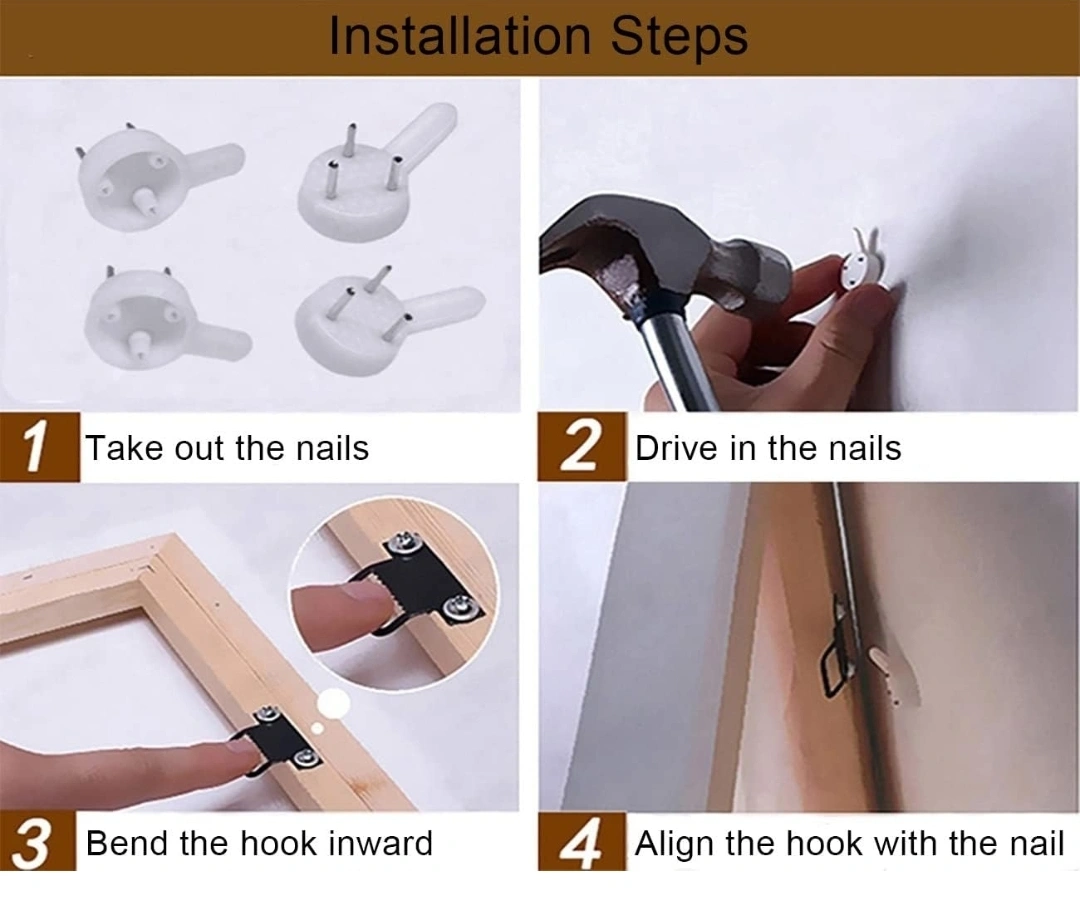 Installation Steps

1 Take out the nails

2 Drive in the nails

3 Bend the hook inward

4 Align the hook with the nail