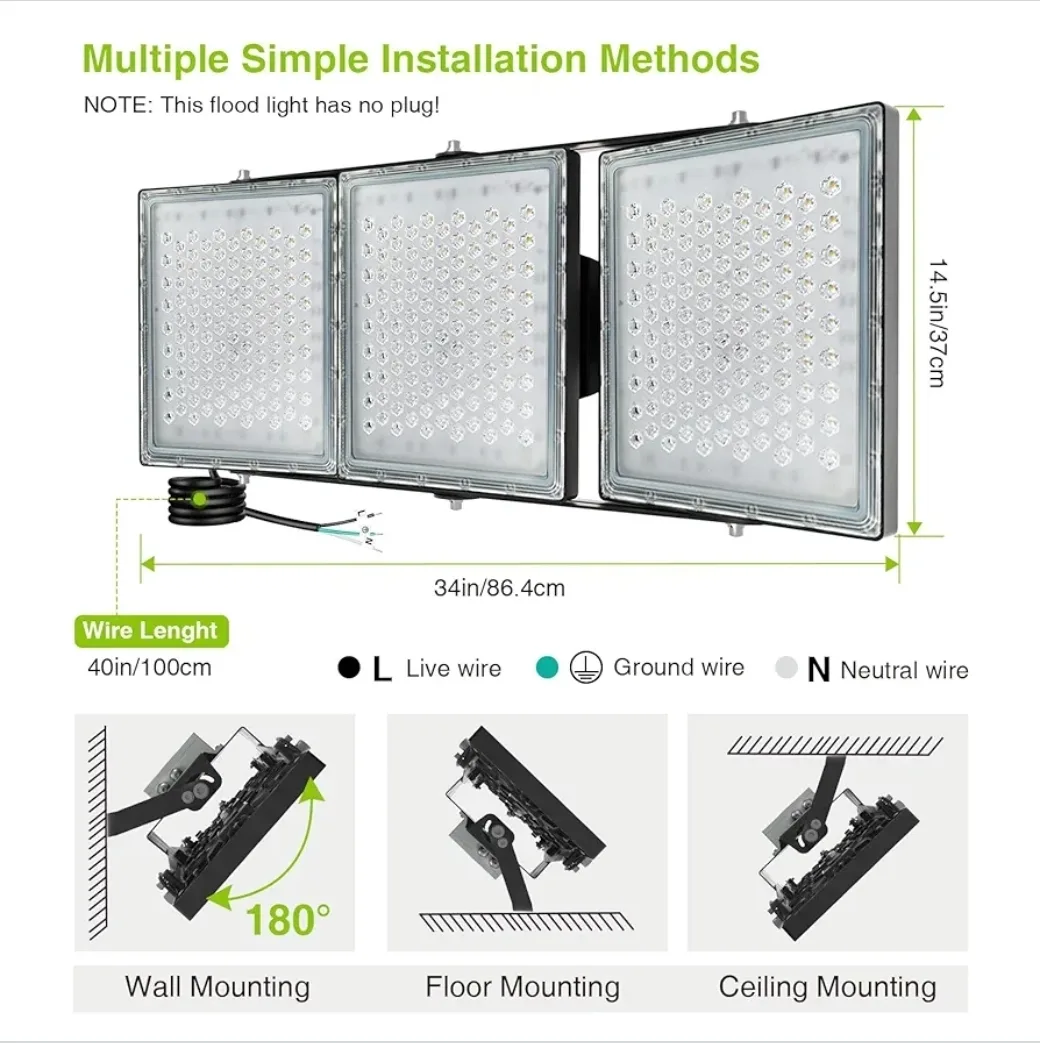 Multiple Simple Installation Methods

NOTE: This flood light has no plug!

14.5in/37cm

34in/86.4cm

Wire Lenght

40in/100cm

L Live wire

Ground wire

N Neutral wire

180°

Wall Mounting

Floor Mounting

Ceiling Mounting