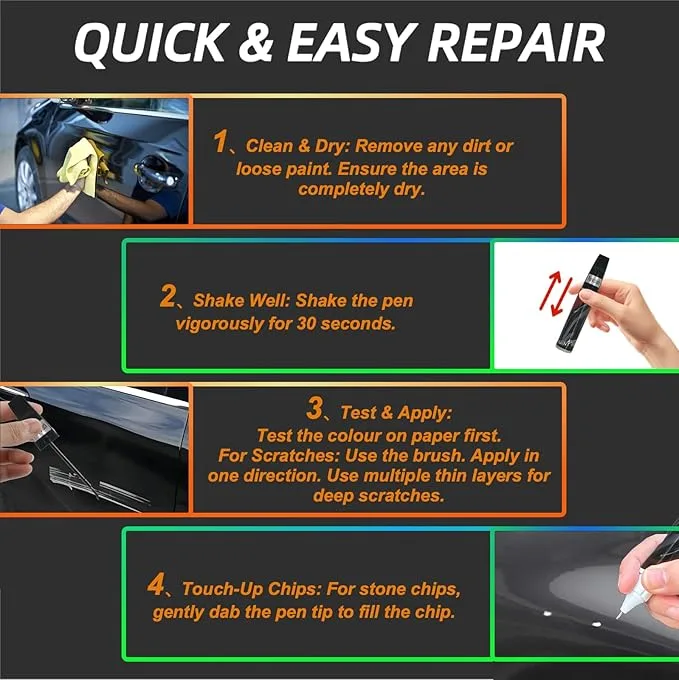 QUICK & EASY REPAIR

1、Clean & Dry: Remove any dirt or loose paint. Ensure the area is completely dry.

2、Shake Well: Shake the pen vigorously for 30 seconds.

3、Test & Apply:
Test the colour on paper first.
For Scratches: Use the brush. Apply in one direction. Use multiple thin layers for deep scratches.

4、Touch-Up Chips: For stone chips, gently dab the pen tip to fill the chip.