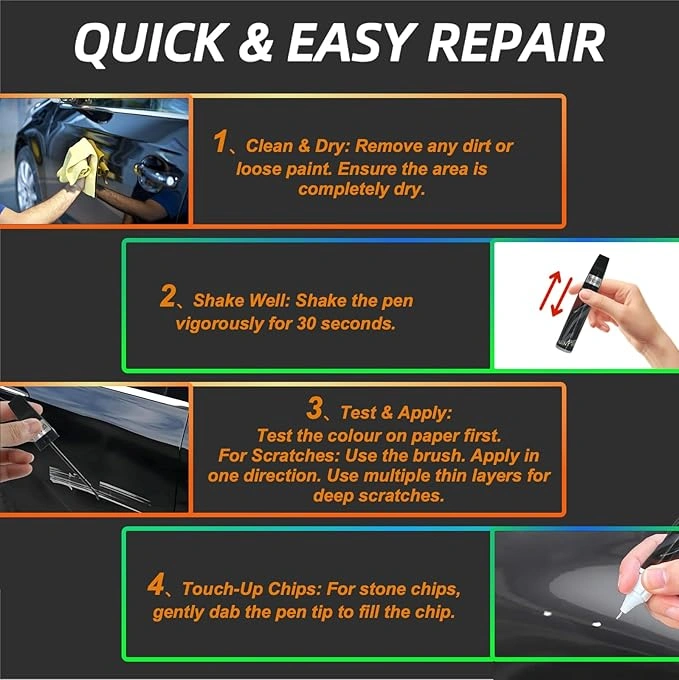 QUICK & EASY REPAIR

1、Clean & Dry: Remove any dirt or loose paint. Ensure the area is completely dry.

2、Shake Well: Shake the pen vigorously for 30 seconds.

3、Test & Apply:
Test the colour on paper first.
For Scratches: Use the brush. Apply in one direction. Use multiple thin layers for deep scratches.

4、Touch-Up Chips: For stone chips, gently dab the pen tip to fill the chip.