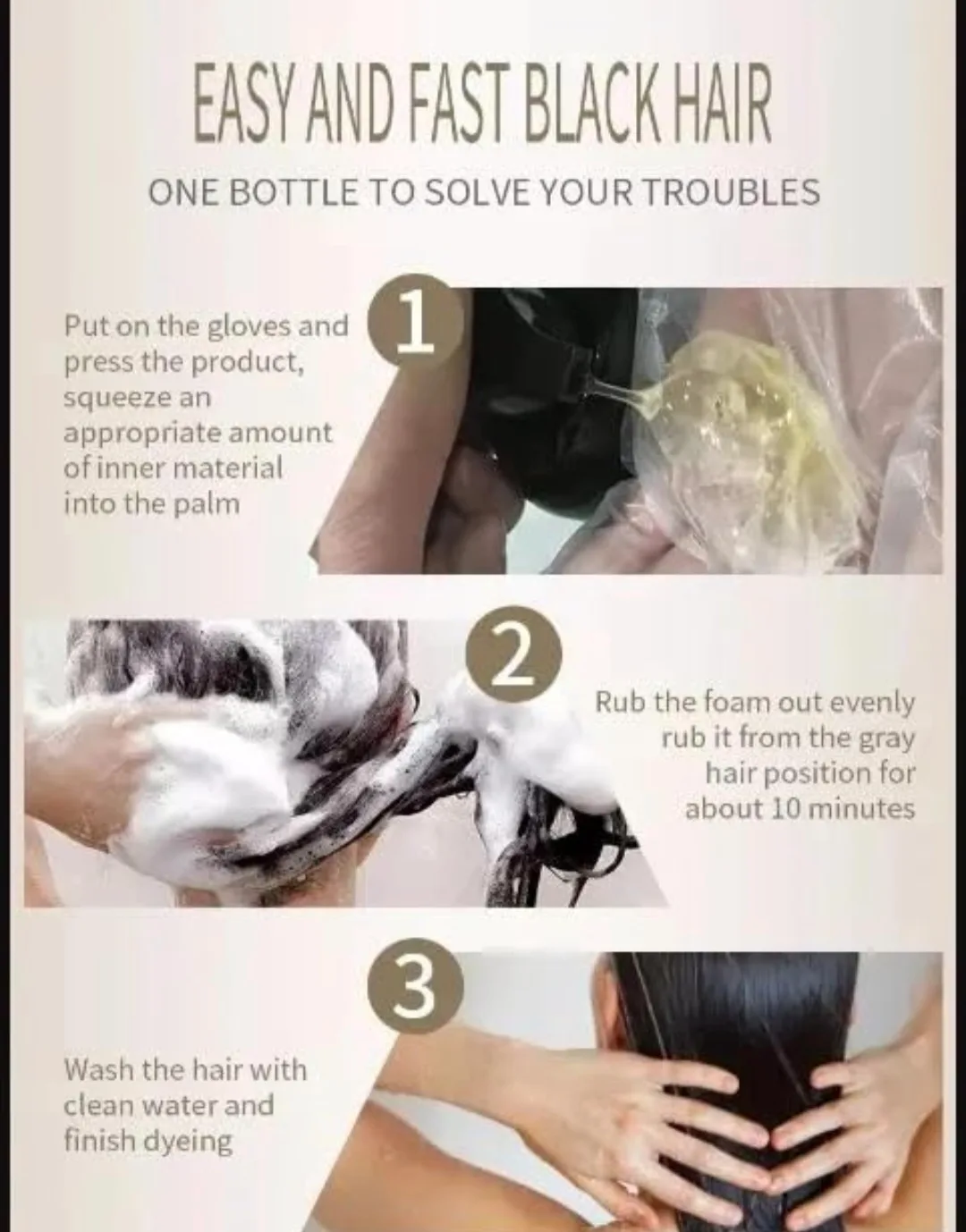 EASY AND FAST BLACK HAIR

ONE BOTTLE TO SOLVE YOUR TROUBLES

1

Put on the gloves and press the product, squeeze an appropriate amount of inner material into the palm

2

Rub the foam out evenly rub it from the gray hair position for about 10 minutes

3

Wash the hair with clean water and finish dyeing