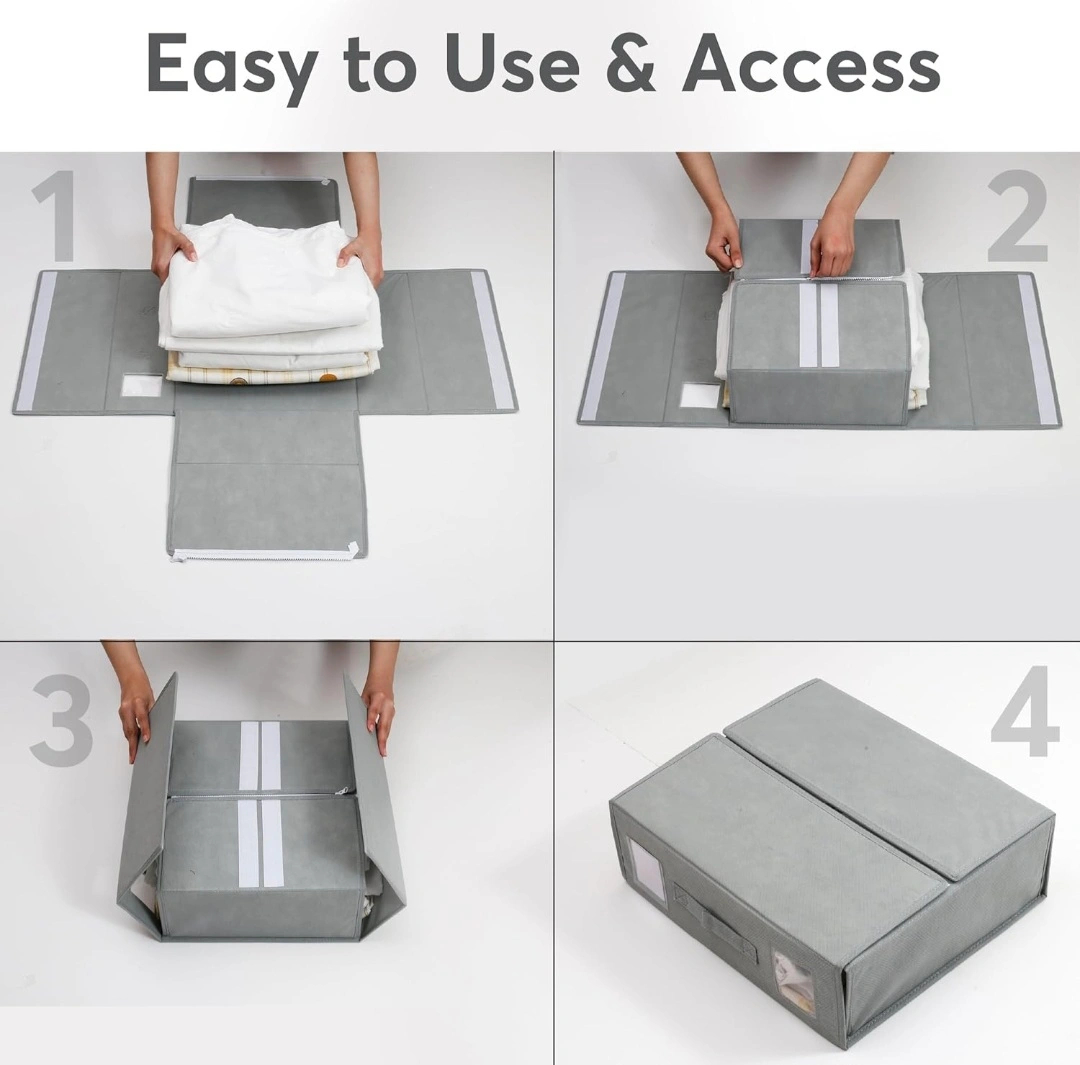 Easy to Use & Access

1

2

3

4