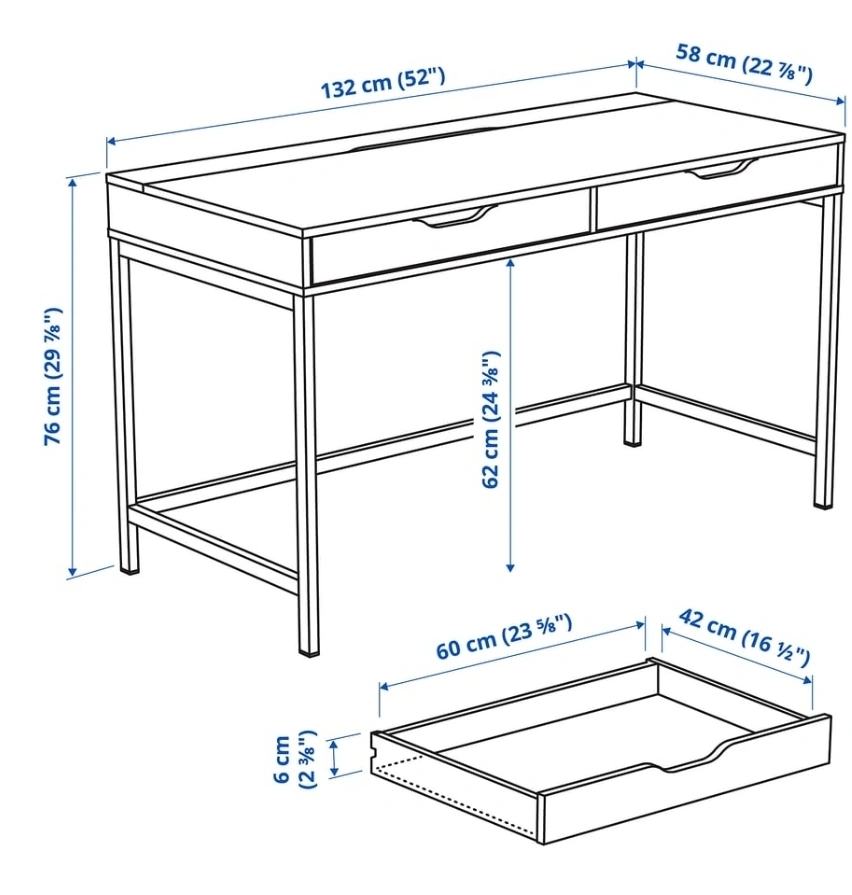 132 cm (52")

58 cm (22 ⅞")

76 cm (29 ⅞")

62 cm (24 ⅜")

60 cm (23 ⅝")

42 cm (16 ½")

6 cm (2 ⅜")