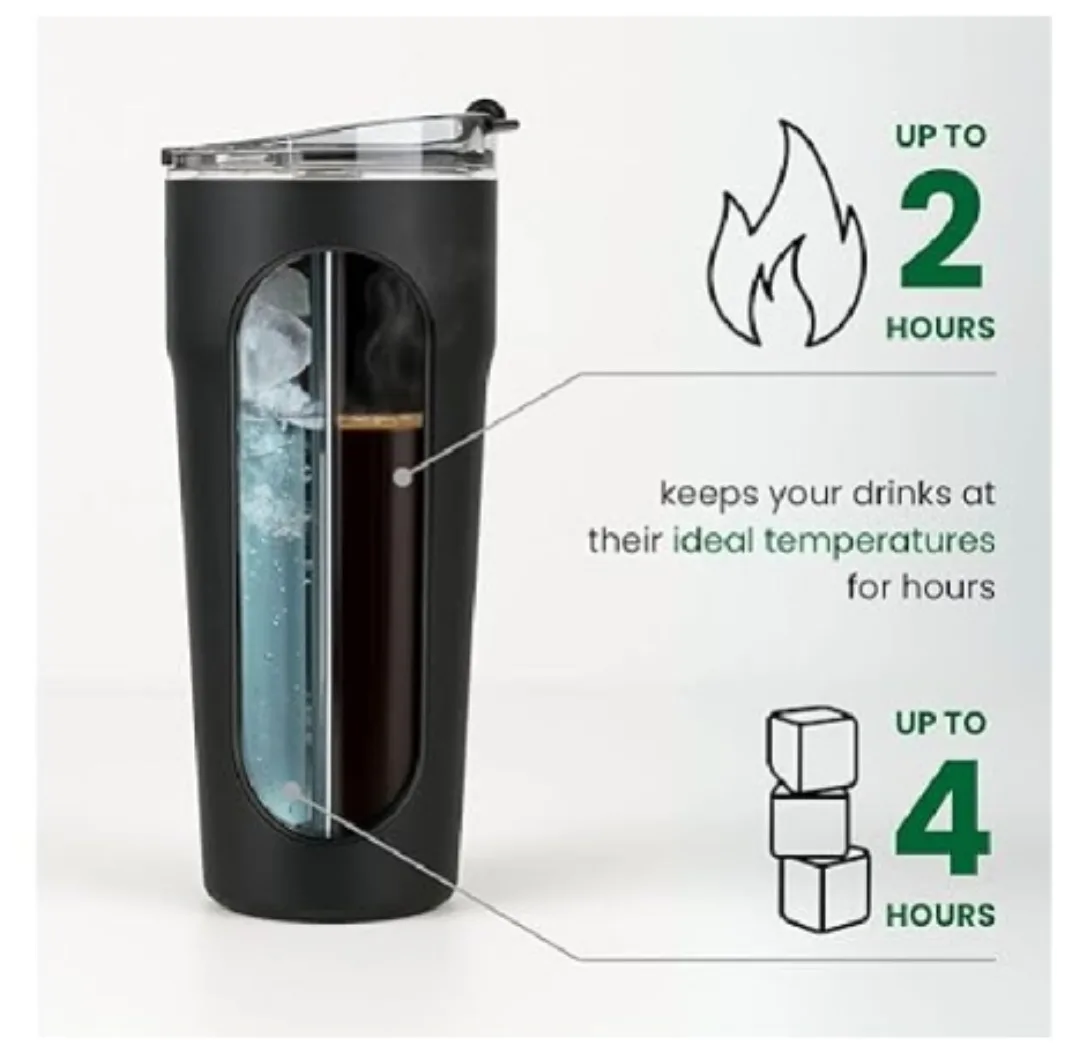 UP TO
2
HOURS

keeps your drinks at their ideal temperatures for hours

UP TO
4
HOURS