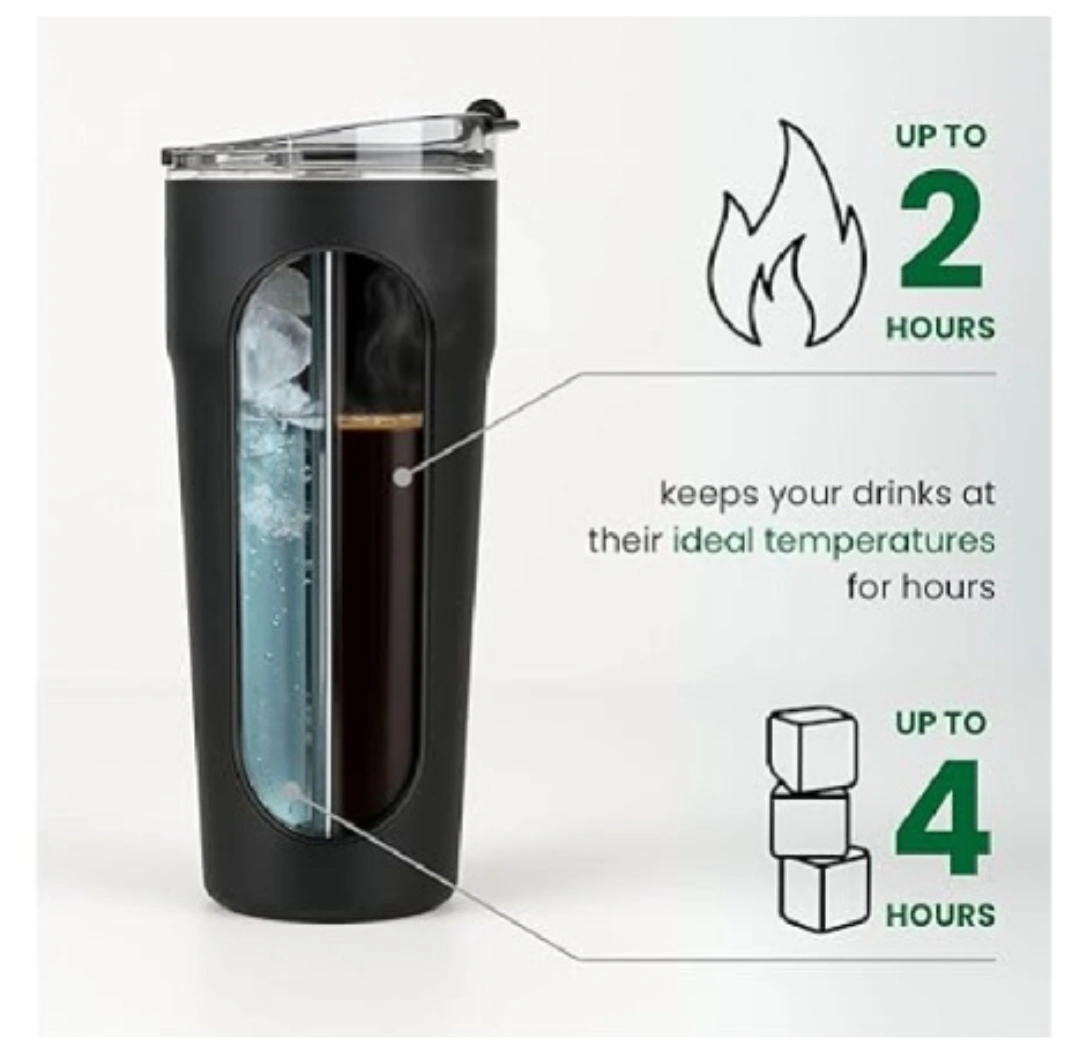 UP TO
2
HOURS

keeps your drinks at their ideal temperatures for hours

UP TO
4
HOURS