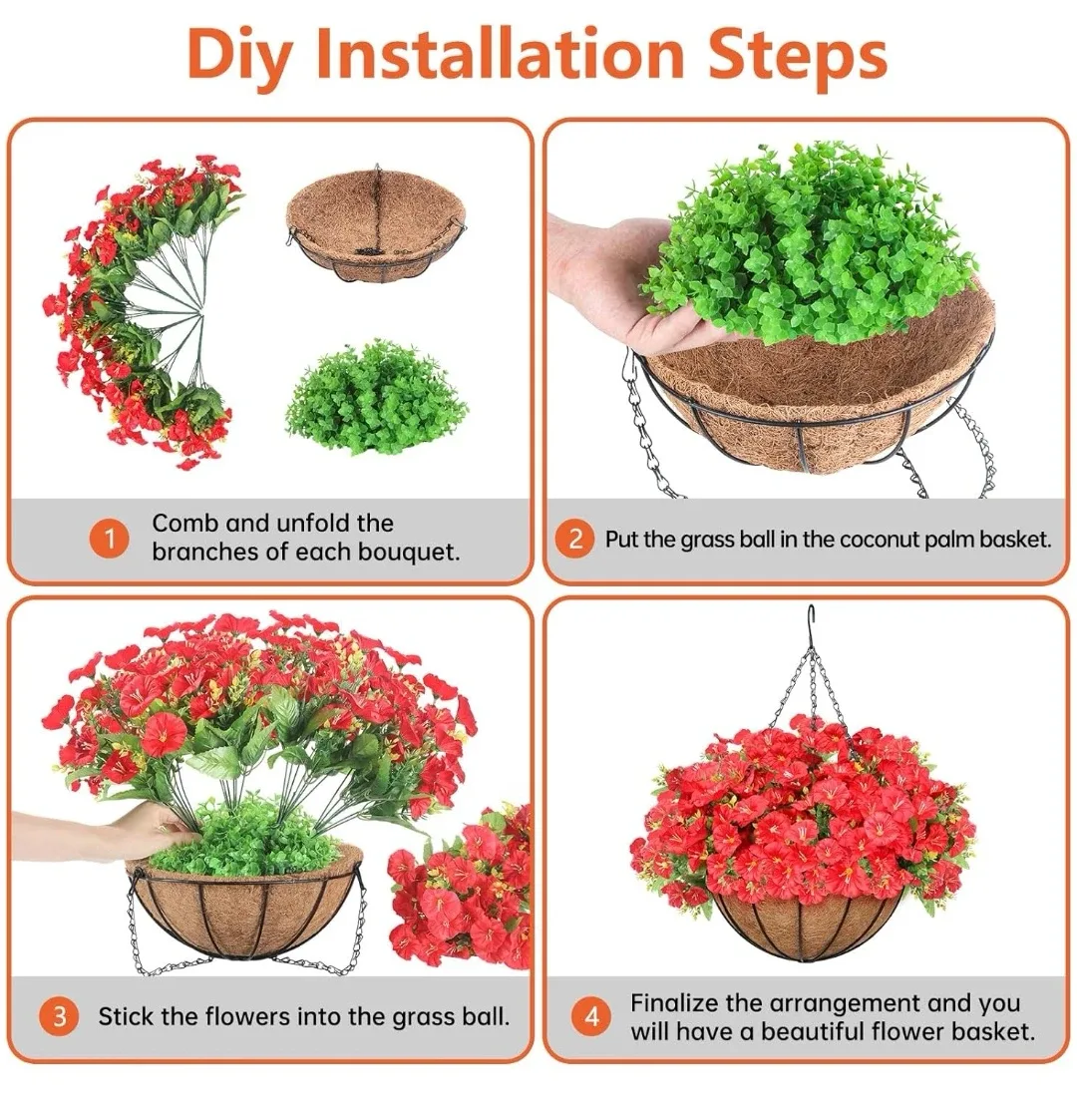 Diy Installation Steps

1 Comb and unfold the branches of each bouquet.

2 Put the grass ball in the coconut palm basket.

3 Stick the flowers into the grass ball.

4 Finalize the arrangement and you will have a beautiful flower basket.