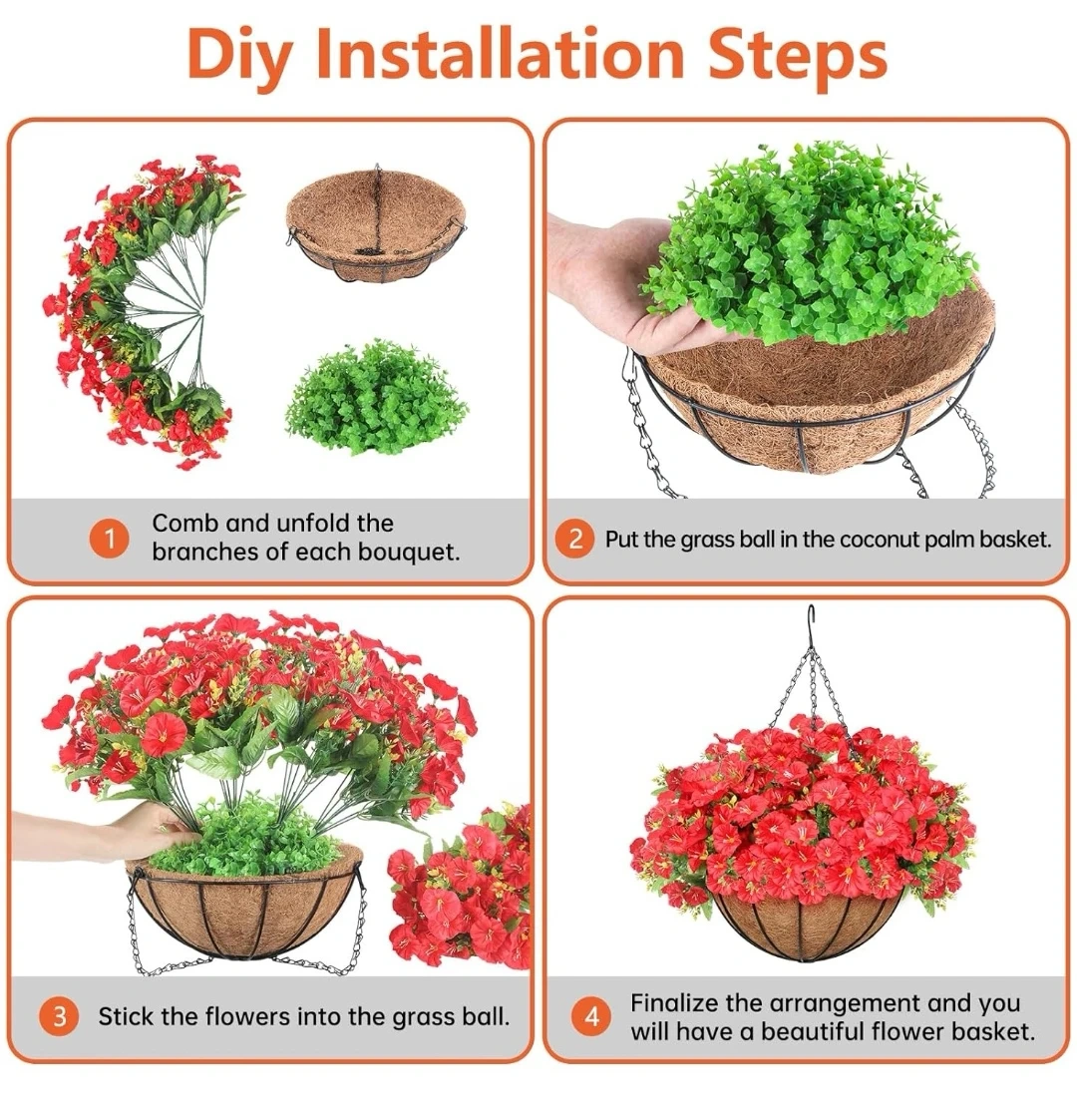 Diy Installation Steps

1 Comb and unfold the branches of each bouquet.

2 Put the grass ball in the coconut palm basket.

3 Stick the flowers into the grass ball.

4 Finalize the arrangement and you will have a beautiful flower basket.