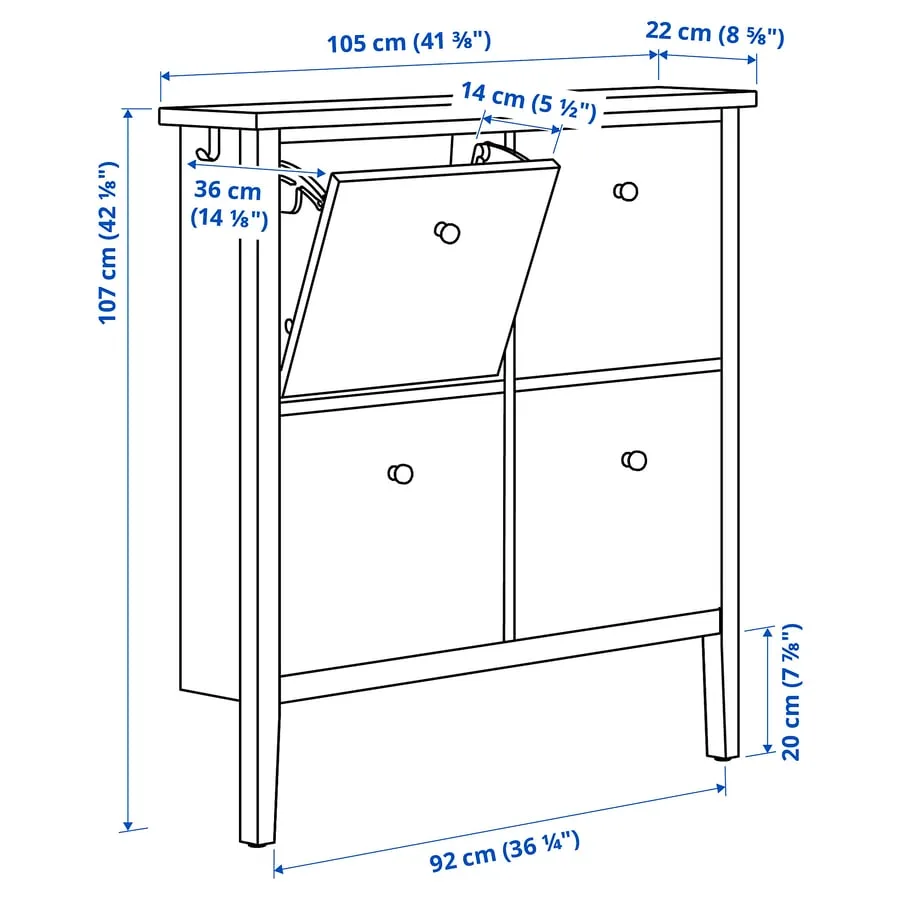 105 cm (41 ⅜")
22 cm (8 ⅝")
14 cm (5 ½")
36 cm (14 ⅛")
107 cm (42 ⅛")
20 cm (7 ⅞")
92 cm (36 ¼")