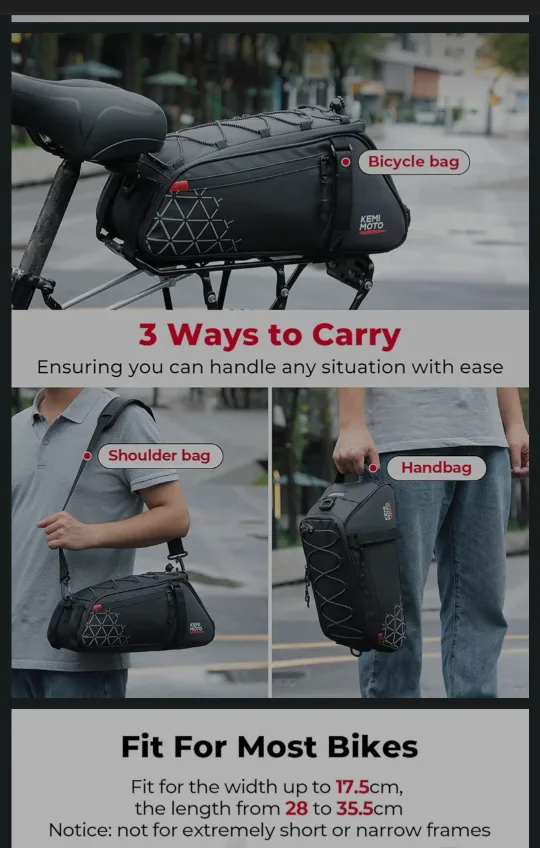 Bicycle bag

KEMI MOTO

3 Ways to Carry
Ensuring you can handle any situation with ease

Shoulder bag

KEMI MOTO

Handbag

KEMI MOTO

Fit For Most Bikes
Fit for the width up to 17.5cm, the length from 28 to 35.5cm
Notice: not for extremely short or narrow frames