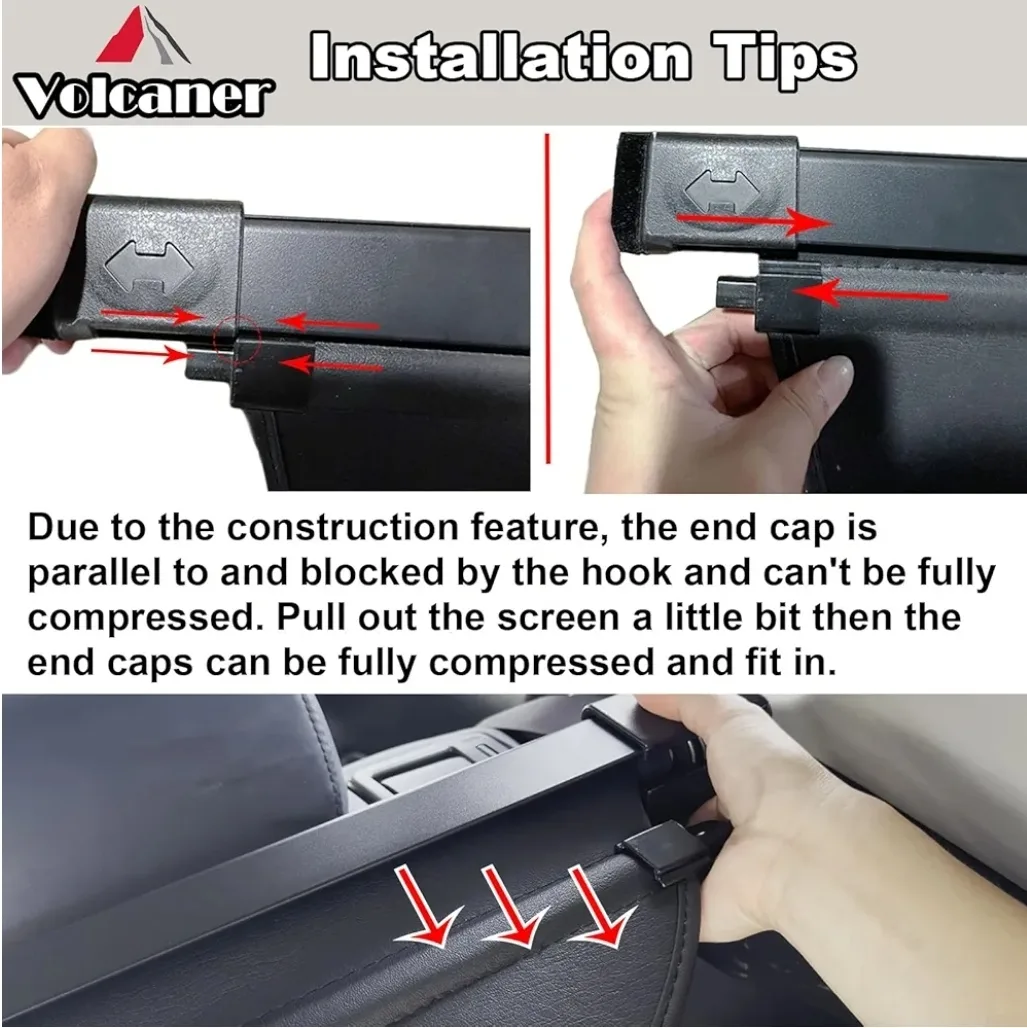 Volcaner

Installation Tips

Due to the construction feature, the end cap is parallel to and blocked by the hook and can't be fully compressed. Pull out the screen a little bit then the end caps can be fully compressed and fit in.