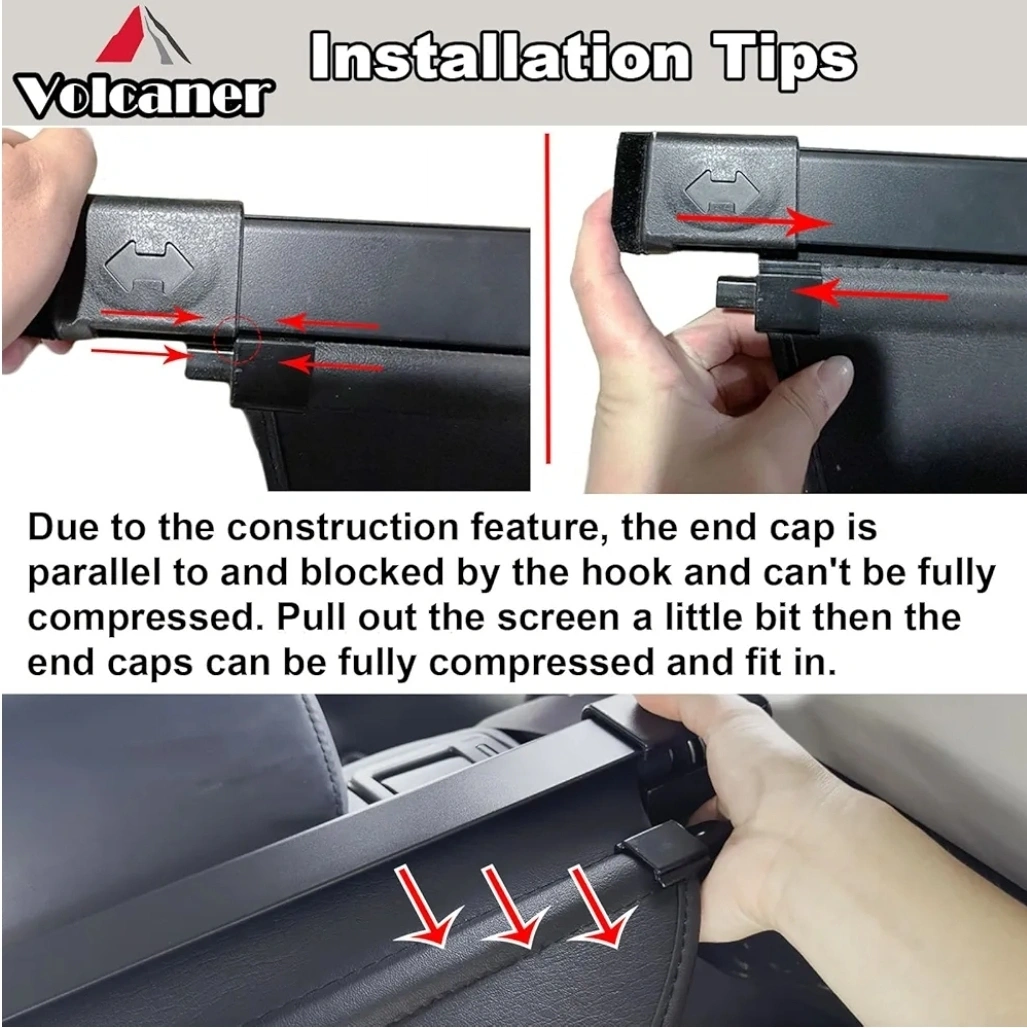 Volcaner

Installation Tips

Due to the construction feature, the end cap is parallel to and blocked by the hook and can't be fully compressed. Pull out the screen a little bit then the end caps can be fully compressed and fit in.