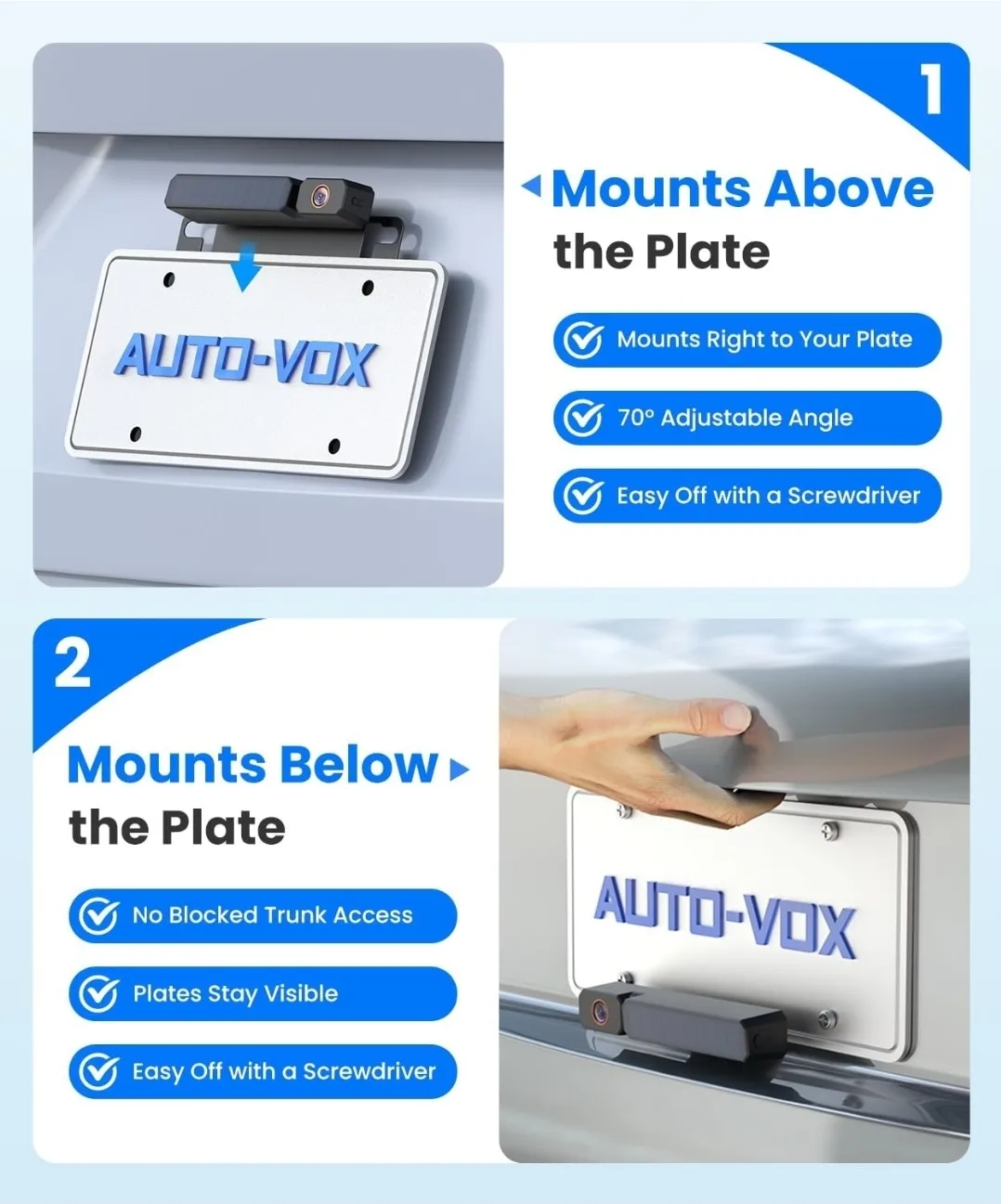 AUTO-VOX

1

Mounts Above the Plate

Mounts Right to Your Plate

70° Adjustable Angle

Easy Off with a Screwdriver

2

Mounts Below the Plate

No Blocked Trunk Access

Plates Stay Visible

Easy Off with a Screwdriver

AUTO-VOX