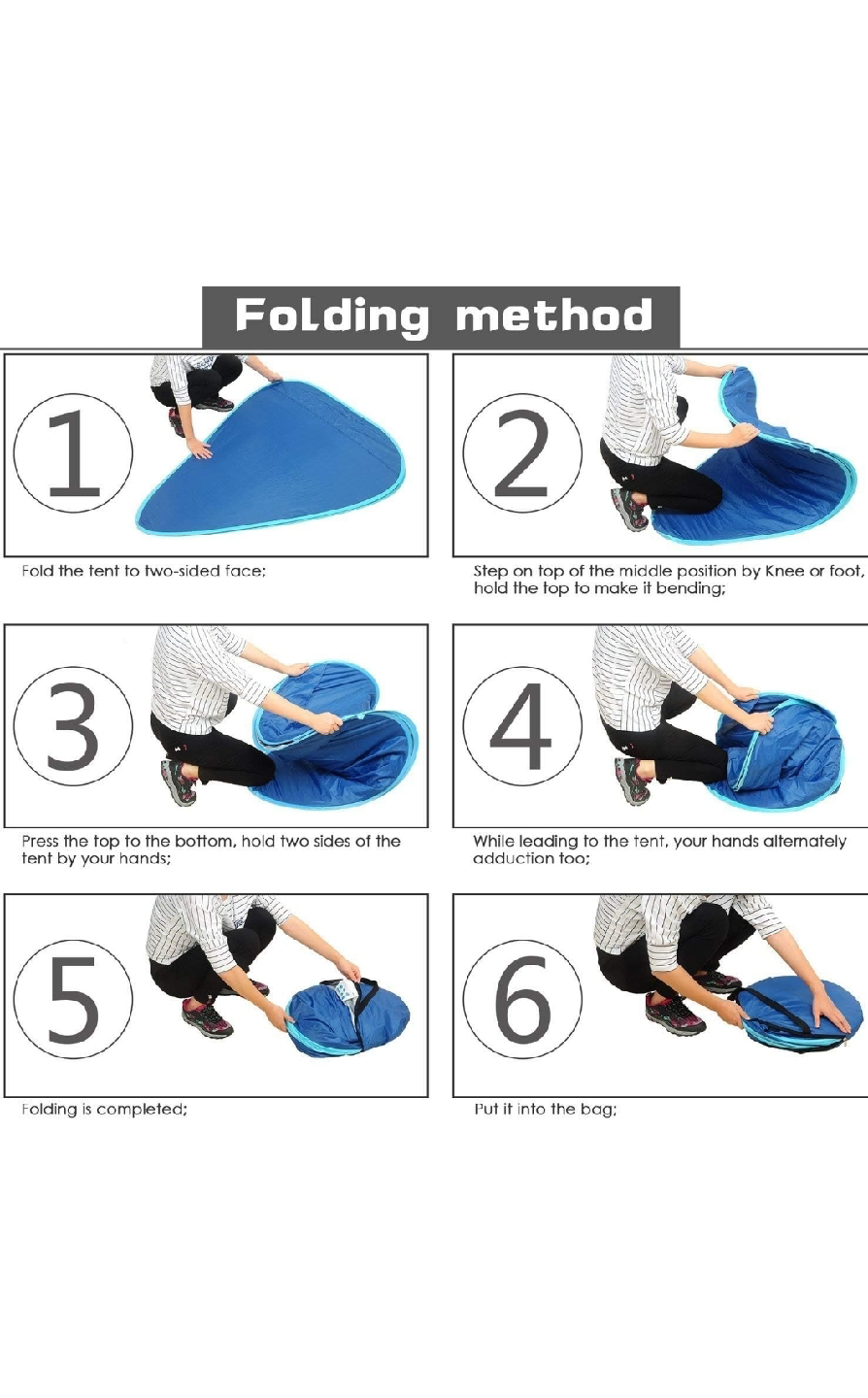 Folding method

1

Fold the tent to two-sided face;

2

Step on top of the middle position by Knee or foot, hold the top to make it bending;

3

Press the top to the bottom, hold two sides of the tent by your hands;

4

While leading to the tent, your hands alternately adduction too;

5

Folding is completed;

6

Put it into the bag;