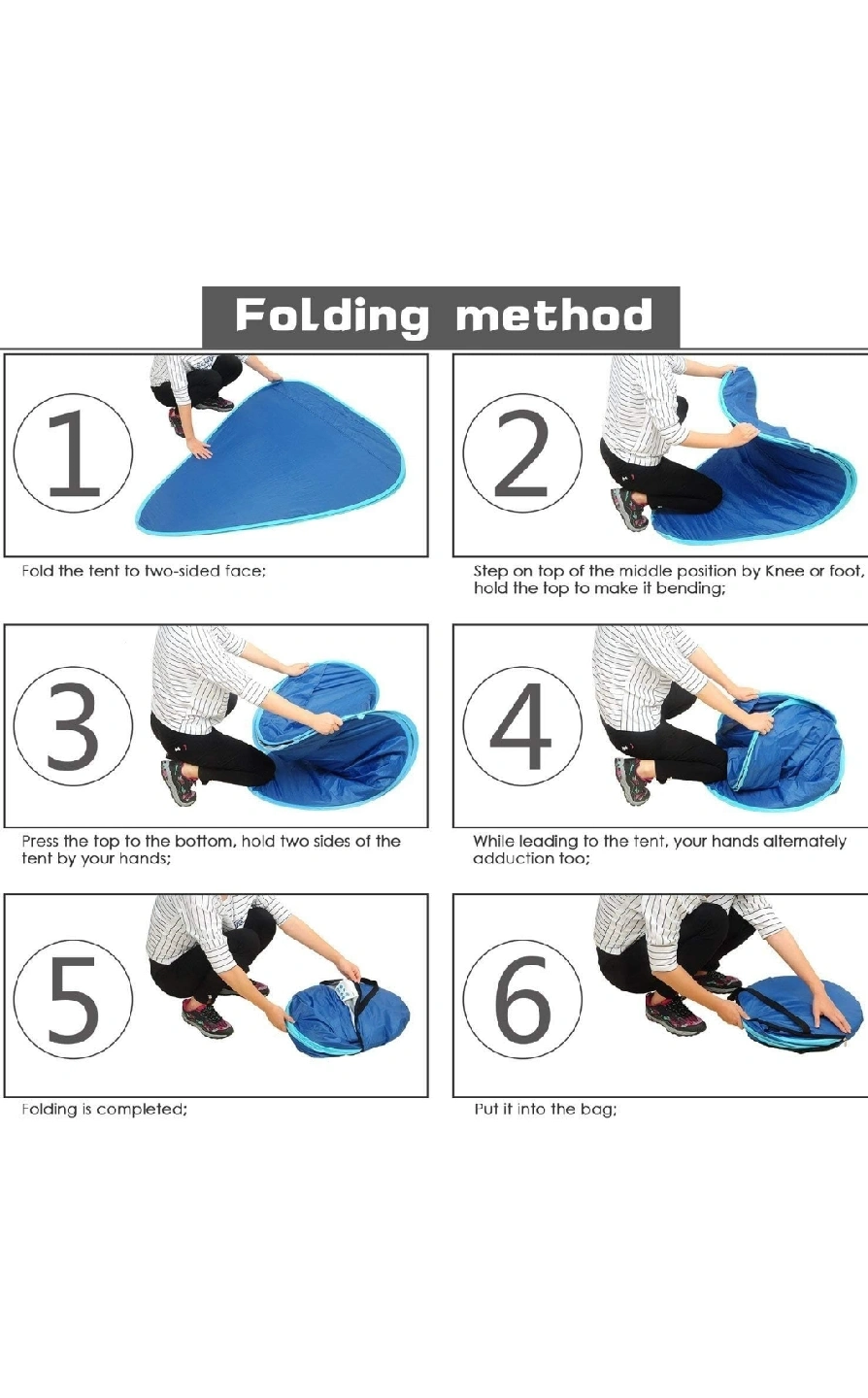 Folding method

1

Fold the tent to two-sided face;

2

Step on top of the middle position by Knee or foot, hold the top to make it bending;

3

Press the top to the bottom, hold two sides of the tent by your hands;

4

While leading to the tent, your hands alternately adduction too;

5

Folding is completed;

6

Put it into the bag;