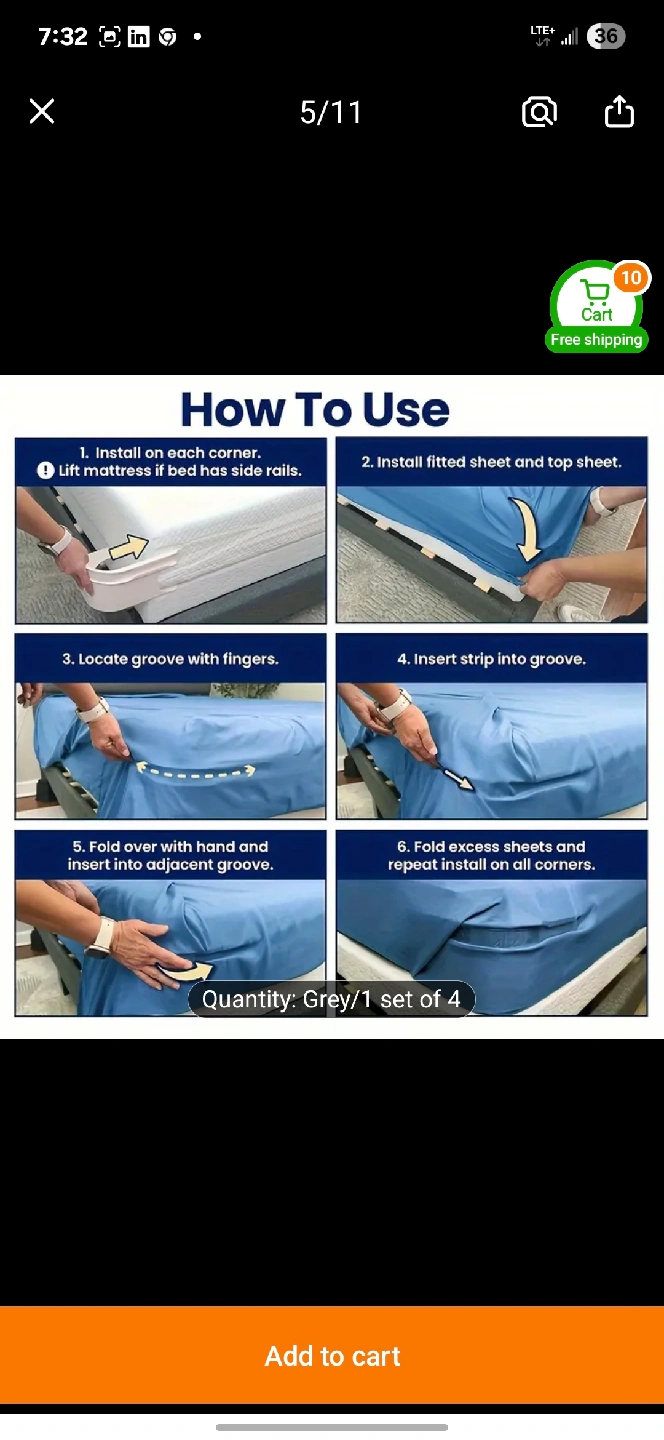 7:32 LTE+ 36

5/11

10
Cart
Free shipping

How To Use

1. Install on each corner.
! Lift mattress if bed has side rails.

2. Install fitted sheet and top sheet.

3. Locate groove with fingers.

4. Insert strip into groove.

5. Fold over with hand and insert into adjacent groove.

6. Fold excess sheets and repeat install on all corners.

Quantity: Grey/1 set of 4

Add to cart