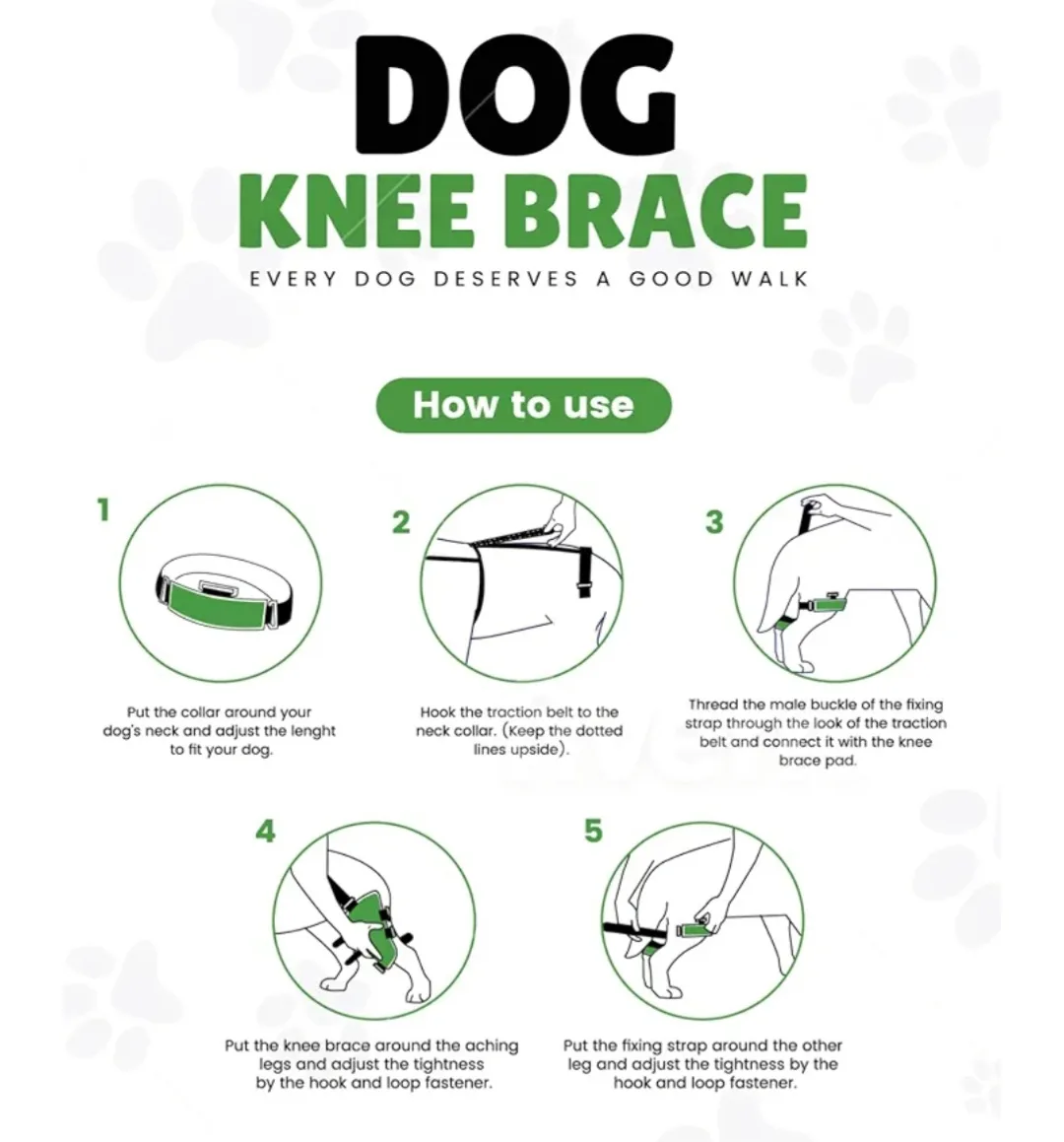 DOG
KNEE BRACE
EVERY DOG DESERVES A GOOD WALK

How to use

1
Put the collar around your dog's neck and adjust the lenght to fit your dog.

2
Hook the traction belt to the neck collar. (Keep the dotted lines upside).

3
Thread the male buckle of the fixing strap through the look of the traction belt and connect it with the knee brace pad.

4
Put the knee brace around the aching legs and adjust the tightness by the hook and loop fastener.

5
Put the fixing strap around the other leg and adjust the tightness by the hook and loop fastener.