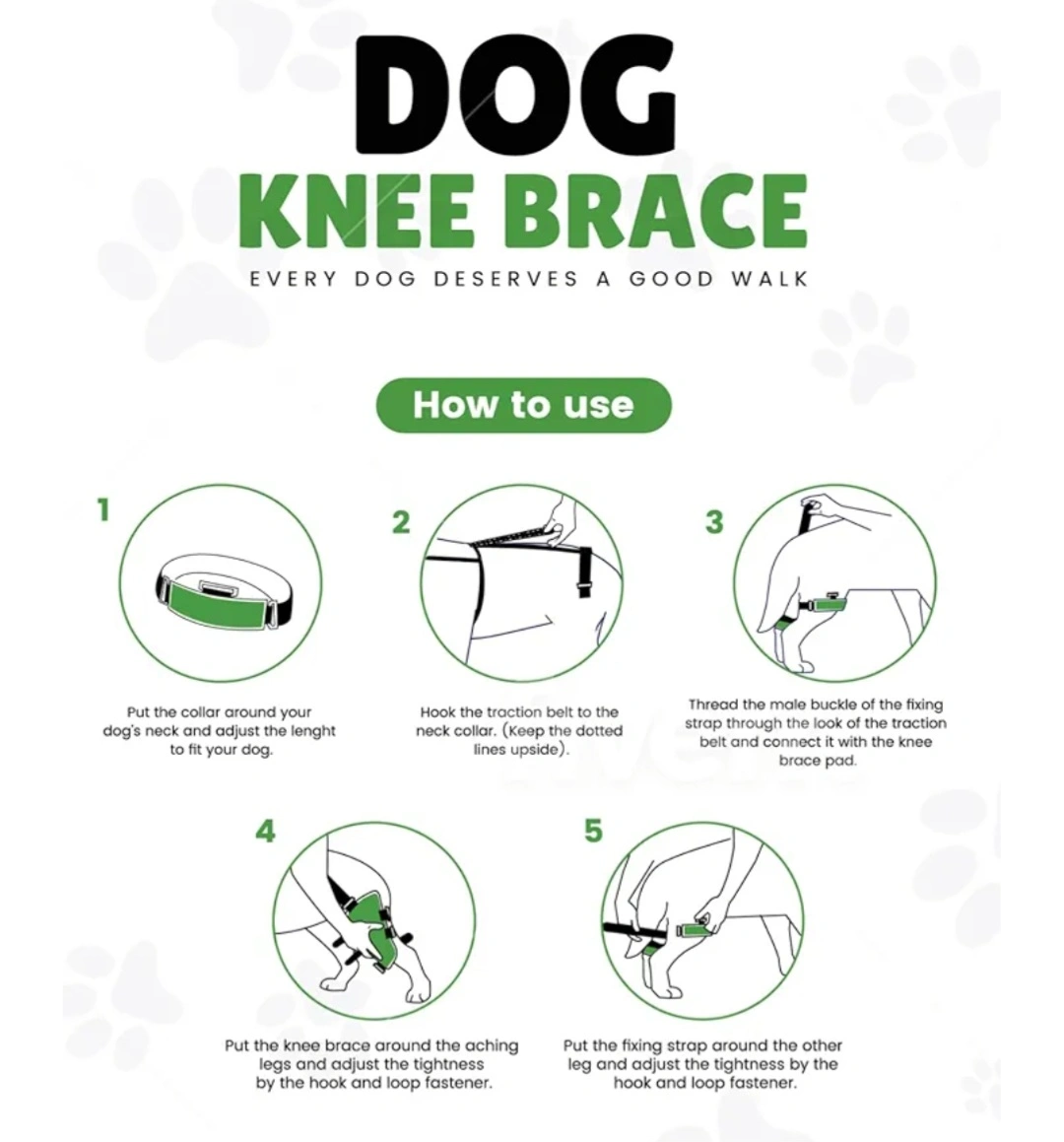 DOG
KNEE BRACE
EVERY DOG DESERVES A GOOD WALK

How to use

1
Put the collar around your dog's neck and adjust the lenght to fit your dog.

2
Hook the traction belt to the neck collar. (Keep the dotted lines upside).

3
Thread the male buckle of the fixing strap through the look of the traction belt and connect it with the knee brace pad.

4
Put the knee brace around the aching legs and adjust the tightness by the hook and loop fastener.

5
Put the fixing strap around the other leg and adjust the tightness by the hook and loop fastener.