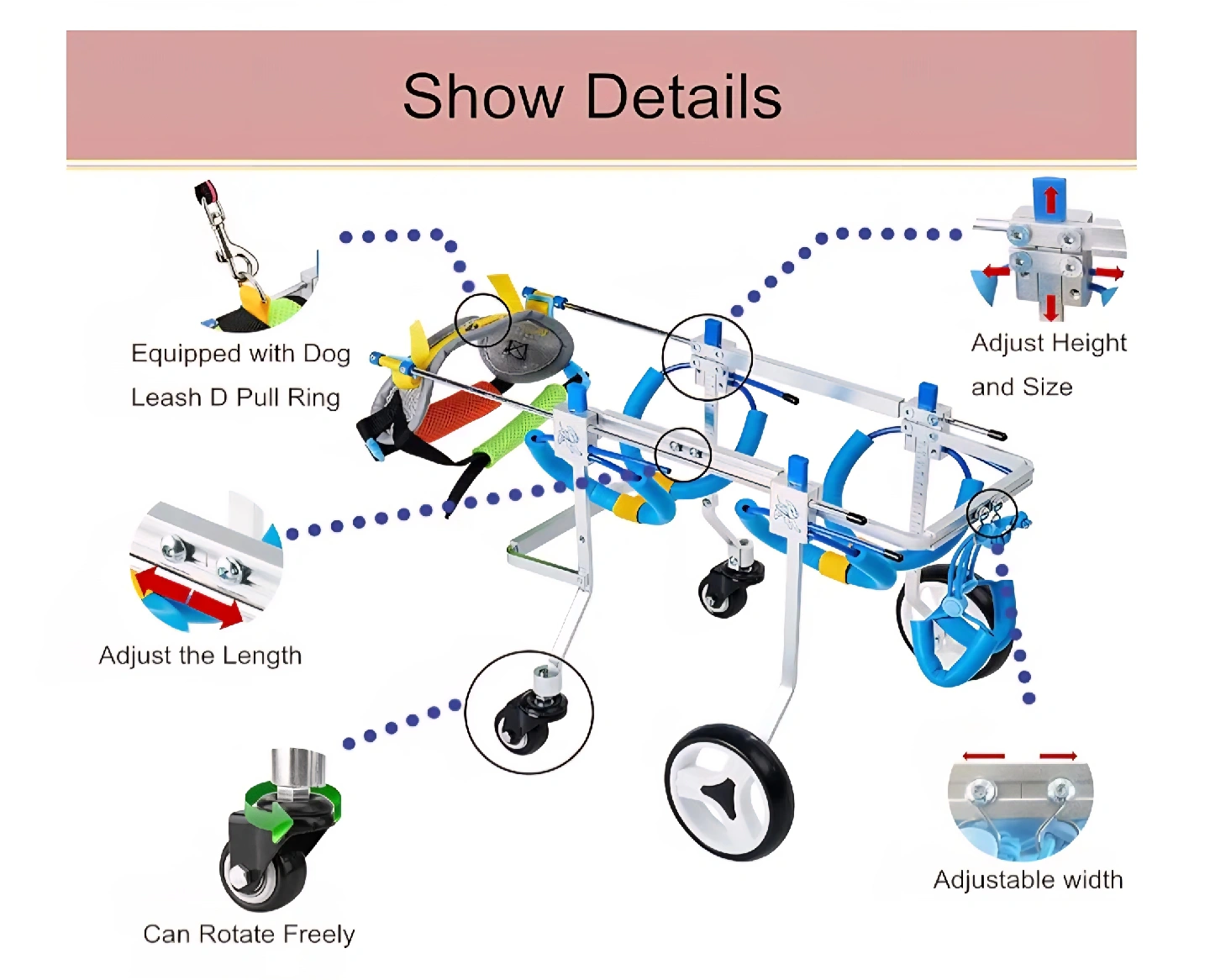 Show Details

Equipped with Dog Leash D Pull Ring

Adjust Height and Size

Adjust the Length

Can Rotate Freely

Adjustable width