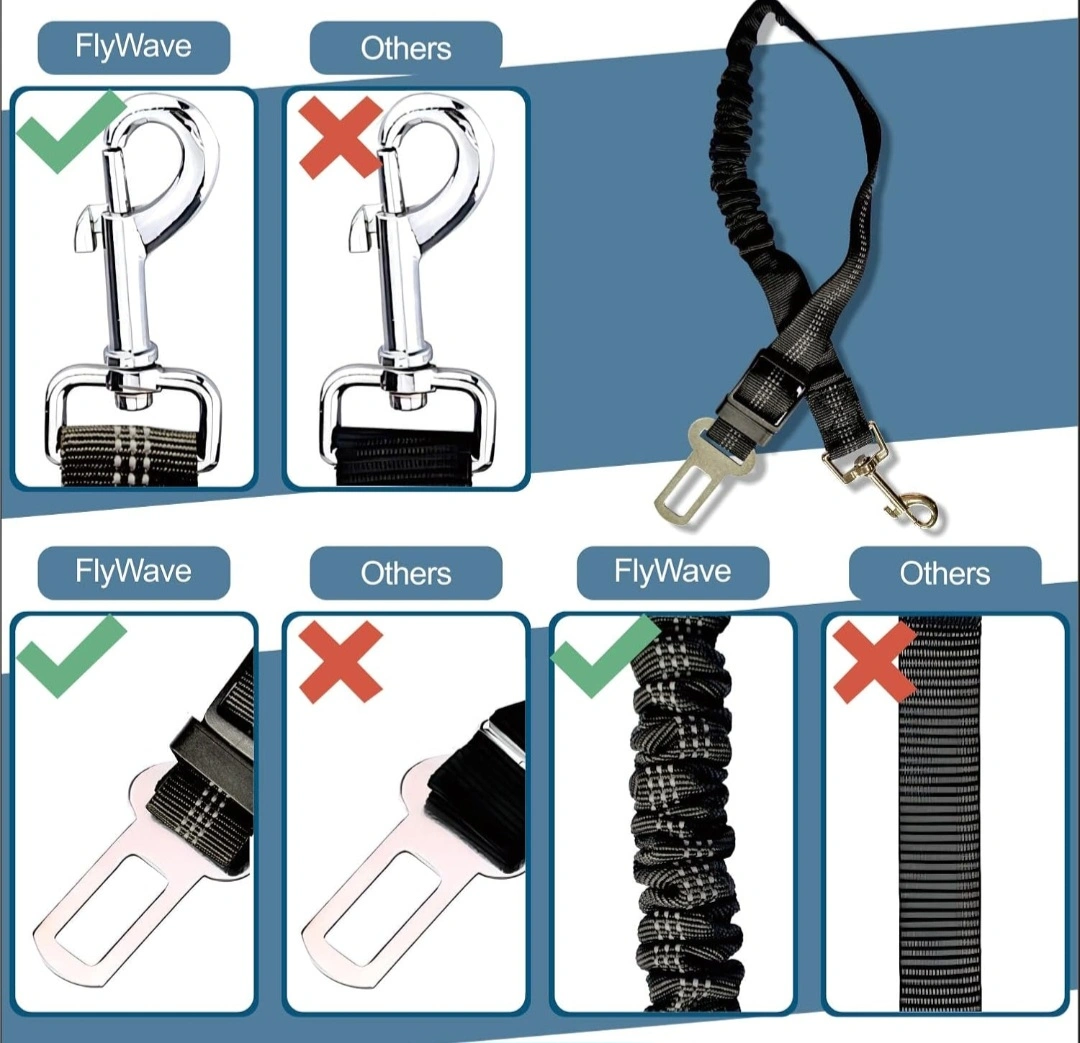 FlyWave

Others

FlyWave

Others

FlyWave

Others