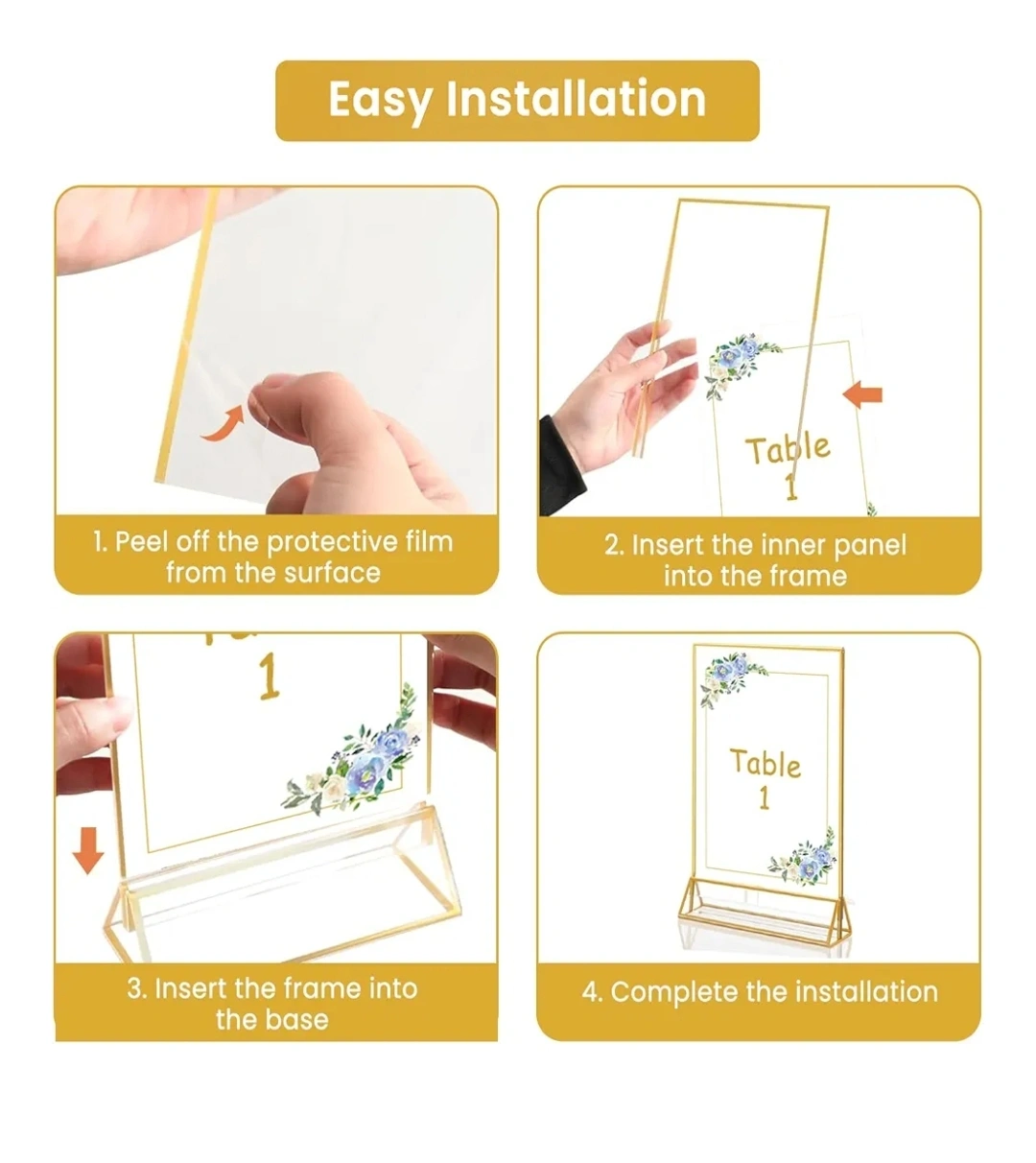 Easy Installation

1. Peel off the protective film from the surface

Table 1

2. Insert the inner panel into the frame

1

3. Insert the frame into the base

Table 1

4. Complete the installation