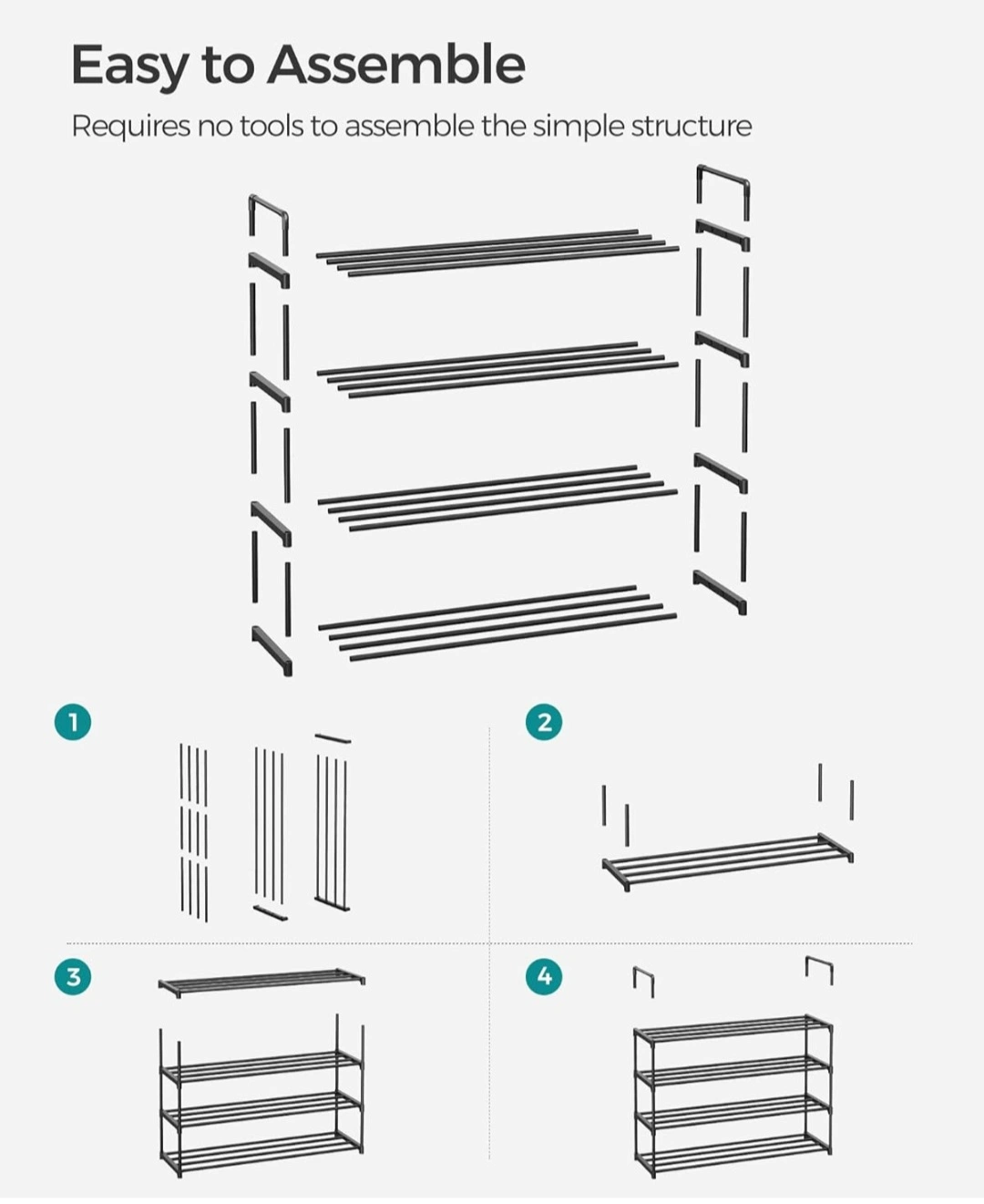 Easy to Assemble

Requires no tools to assemble the simple structure

1

2

3

4