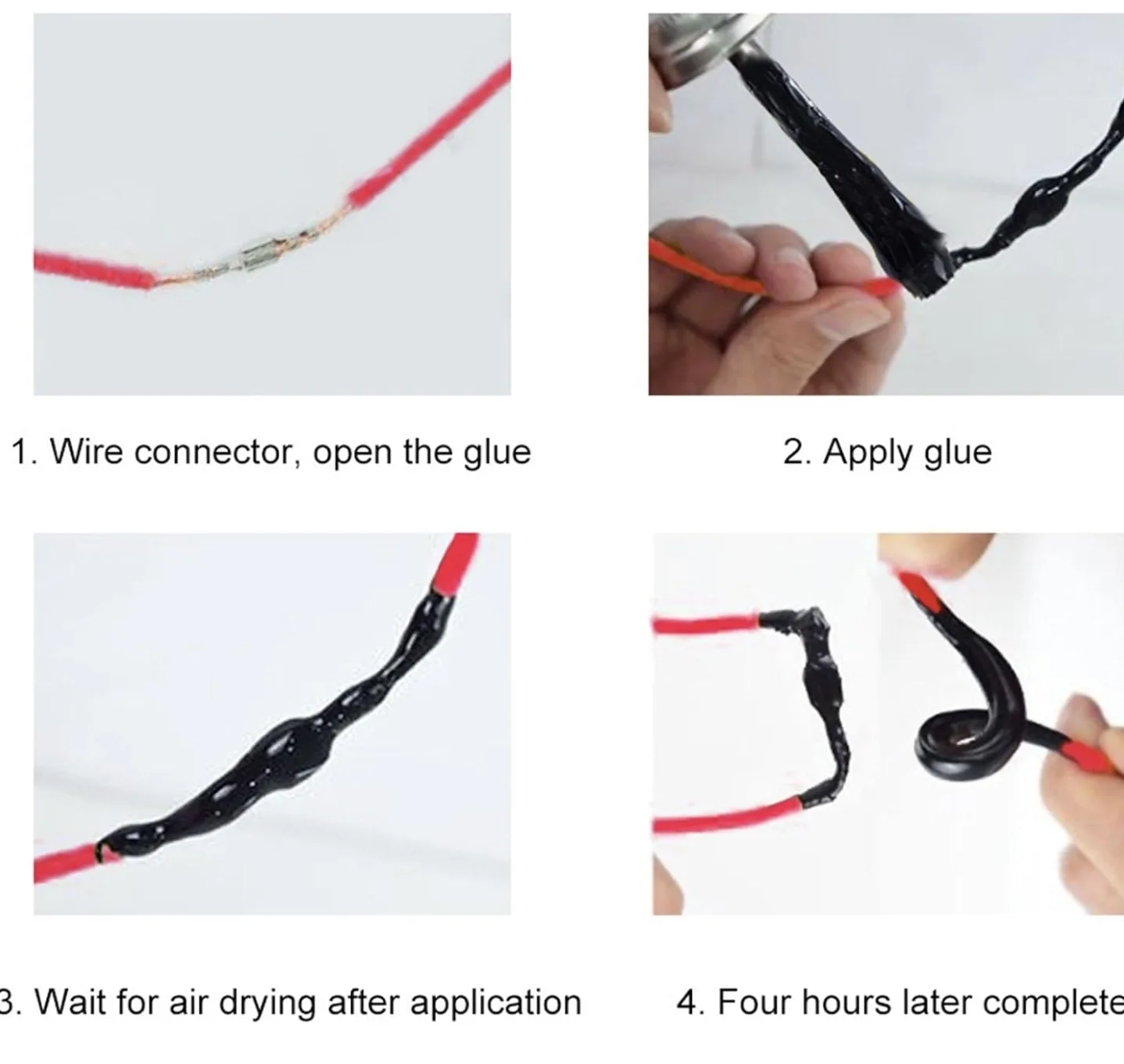 1. Wire connector, open the glue

2. Apply glue

3. Wait for air drying after application

4. Four hours later complete